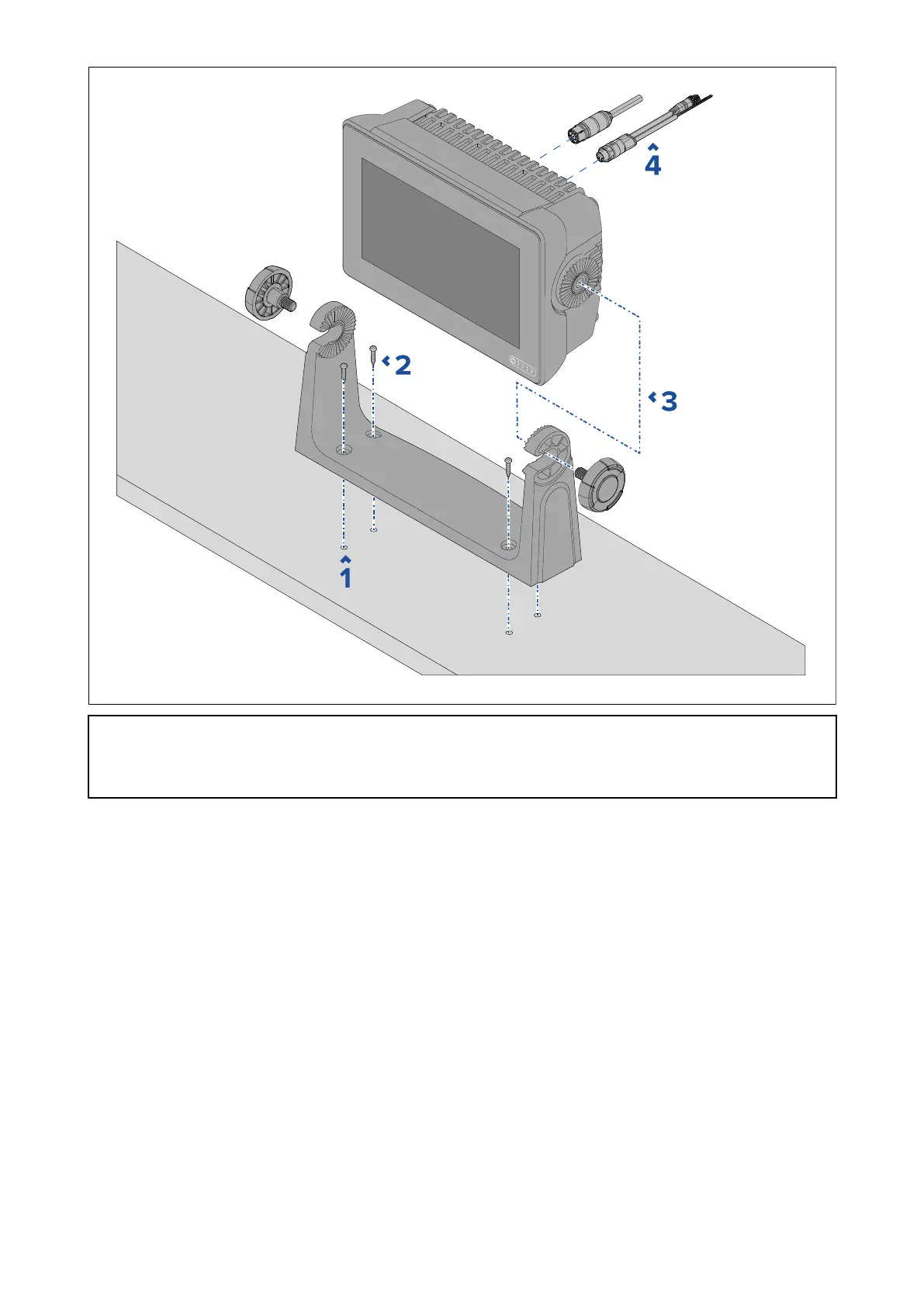 4

2

3

1