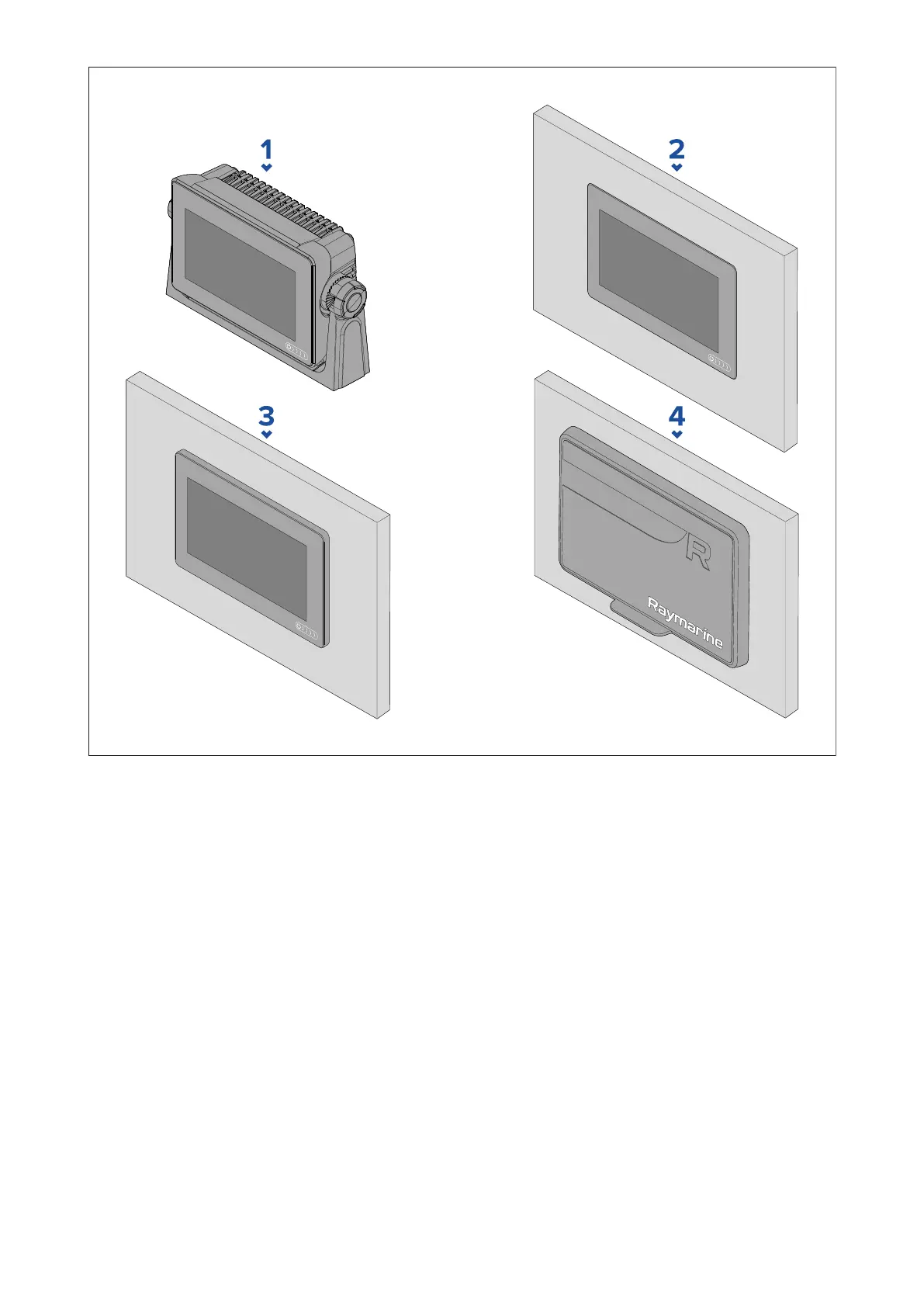 1

2

3

4

R

Raymarine