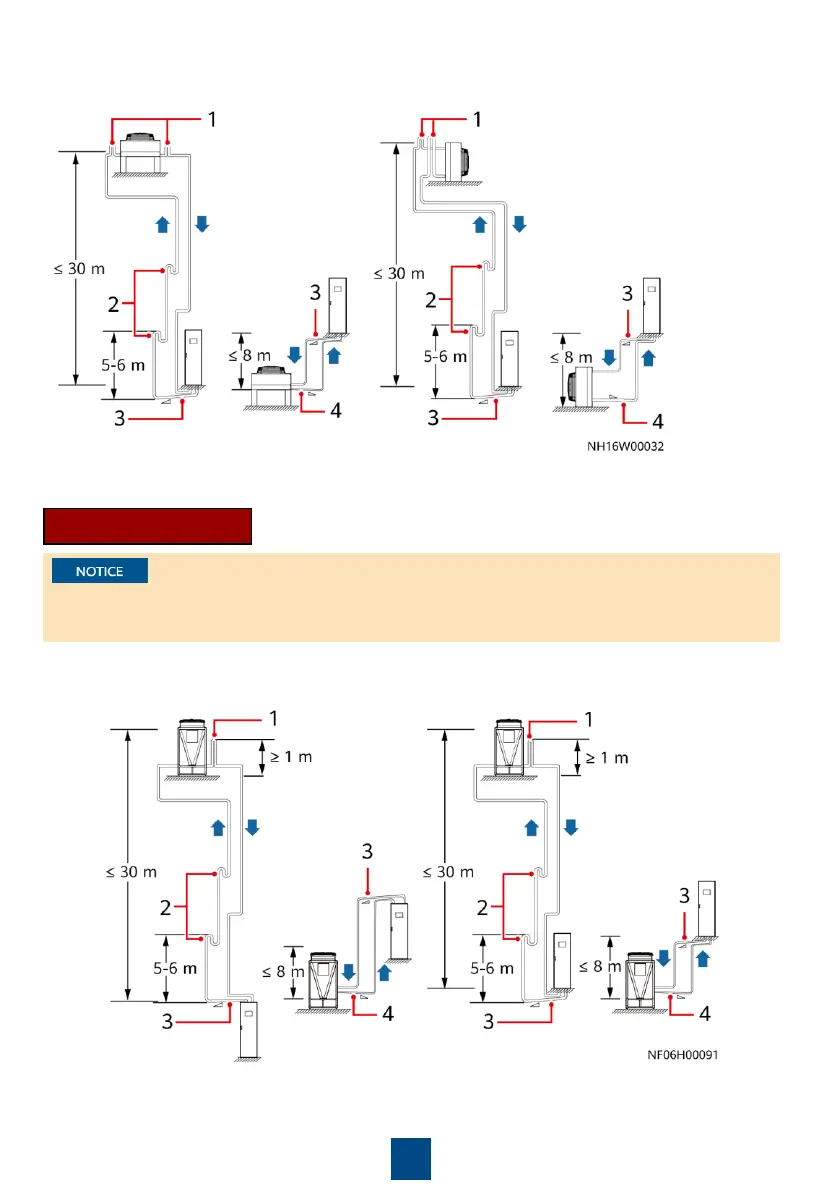 1
≤ 30 m
2
5-6 m
3
3
≤ 8 m
4
1
≤ 30 m
2
5-6 m
3
3
≤ 8 m
4
NH16W00032

NOTICE

1
≥ 1 m
≤ 30 m
2
5-6 m
3
3
≤ 8 m
4
1
≥ 1 m
≤ 30 m
2
5-6 m
3
3
≤ 8 m
4
NF06H00091