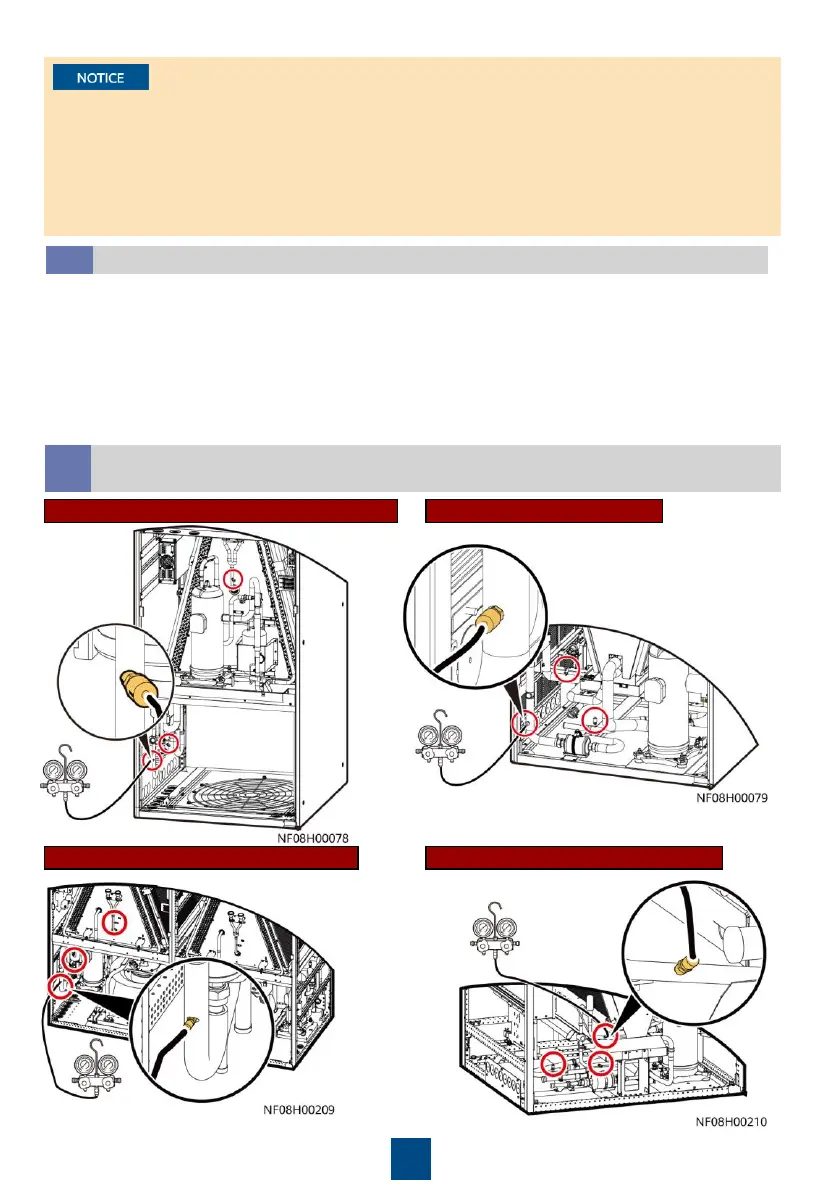 NOTICE

NF08H00078

NF08H00079

NF08H00209

NF08H00210