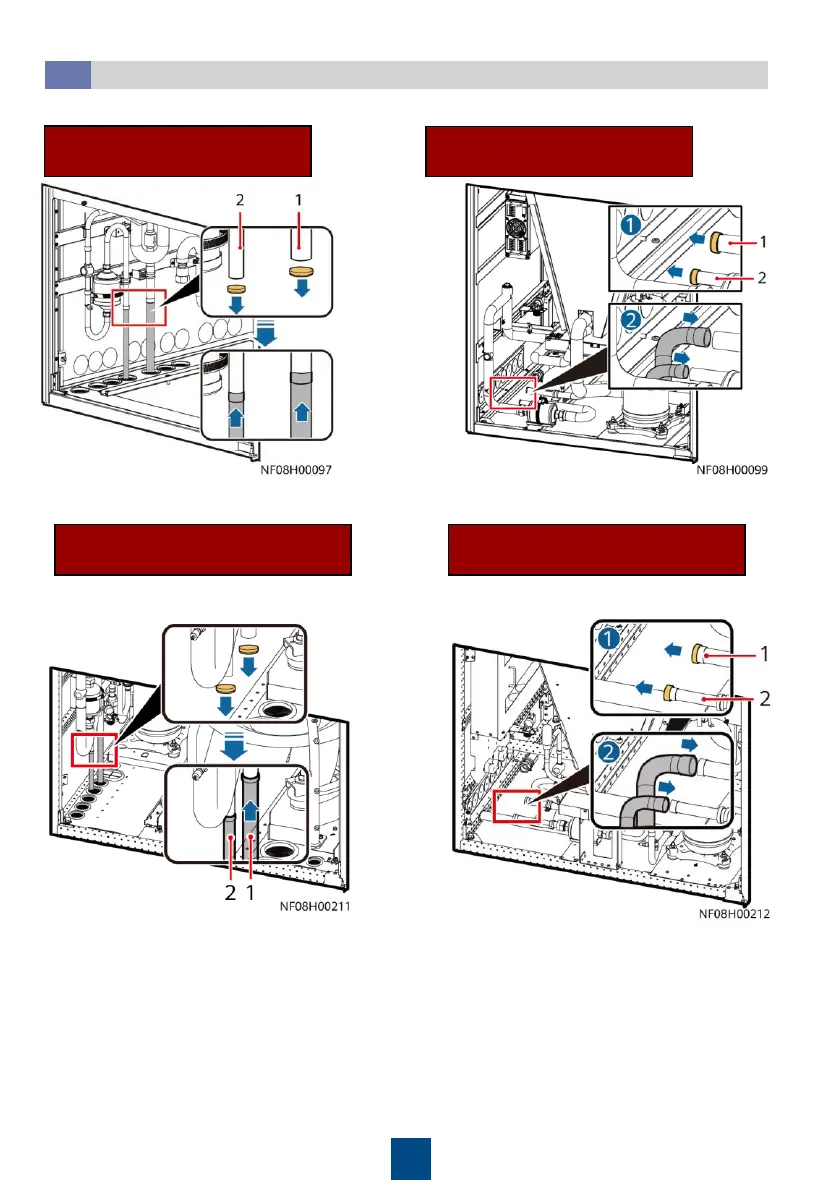 2 1

NF08H00097

1
1
2
2

NF08H00099

2 1
NF08H00211

1
1
2
2

NF08H00212