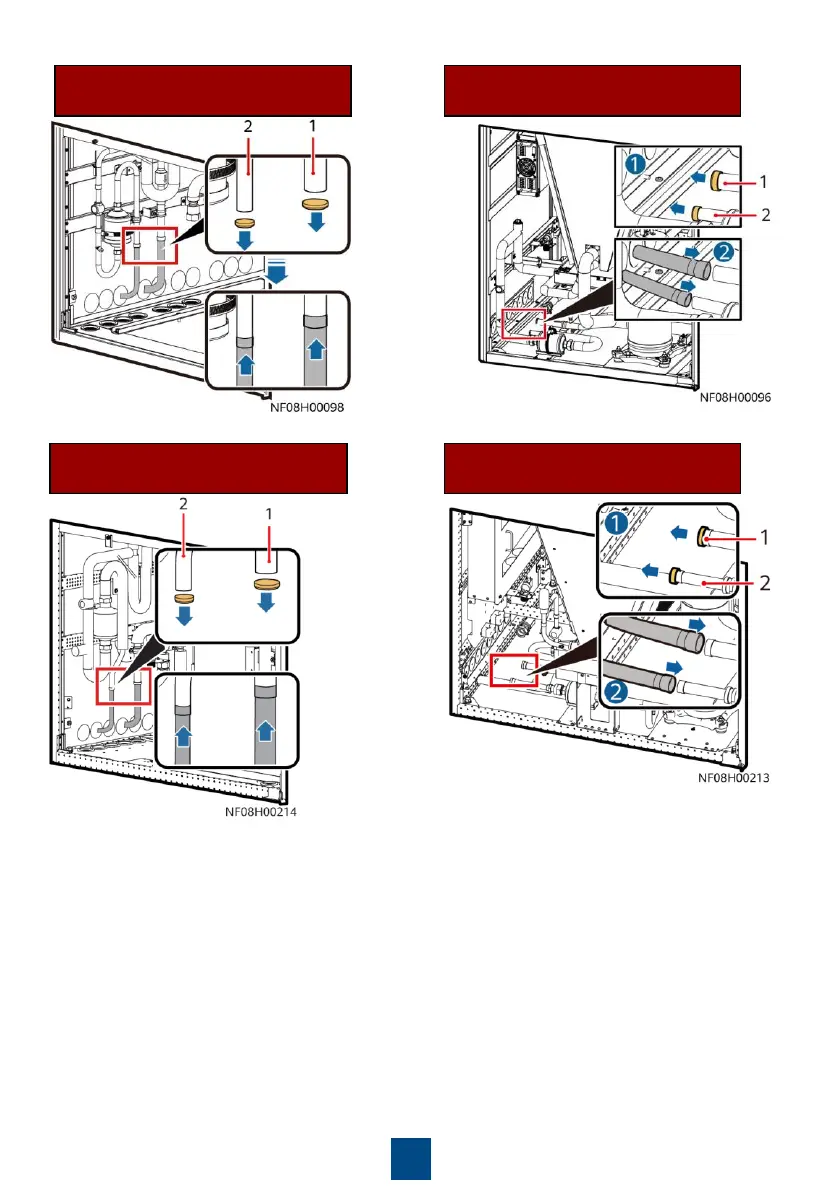 2 1

NF08H00098

1
1
2
2

NF08H00096

2 1

NF08H00214

1
1
2
2

NF08H00213