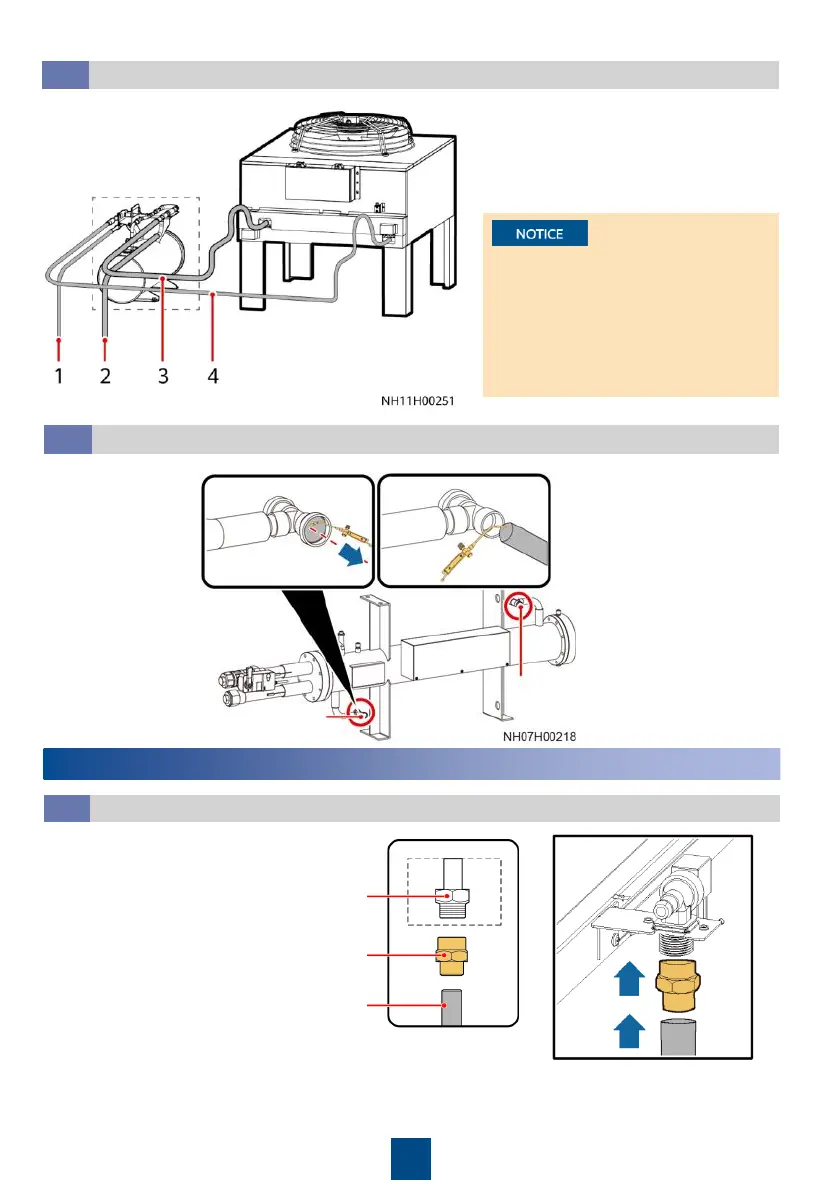 NOTICE

1 2 3 4

NH11H00251

NH07H00218