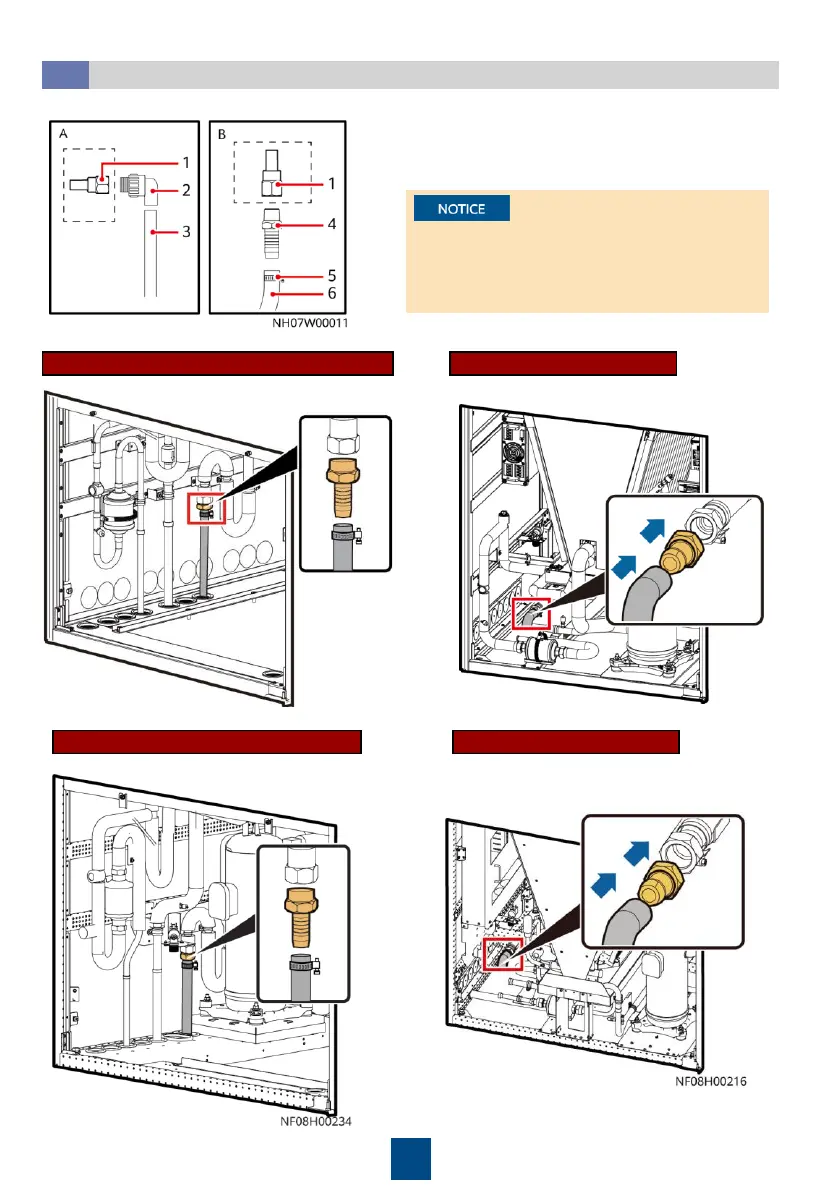 A

1

2

3

B

1

4

5

6

NH07W00011

NOTICE

NF08H00234

NF08H00216