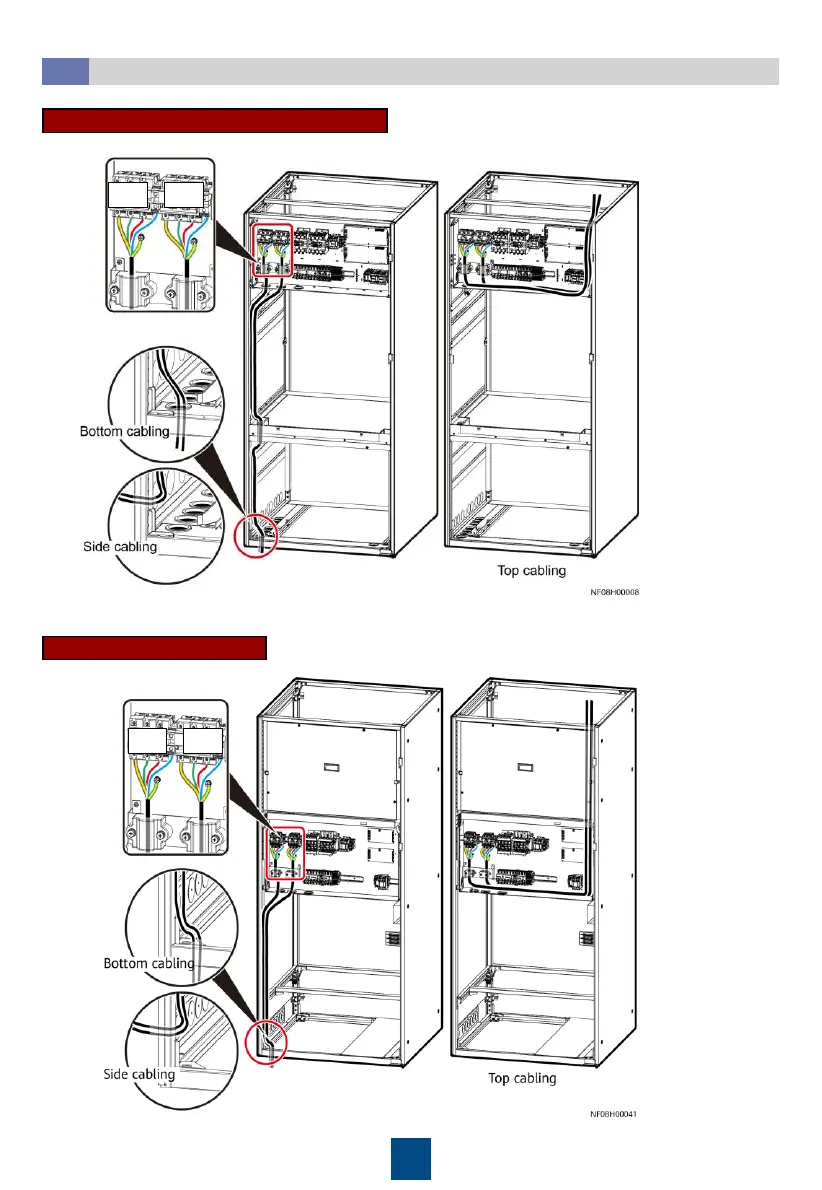 Bottom cabling

Side cabling

Top cabling

NF08H00008

Bottom cabling

Side cabling

Top cabling

NF08H00041