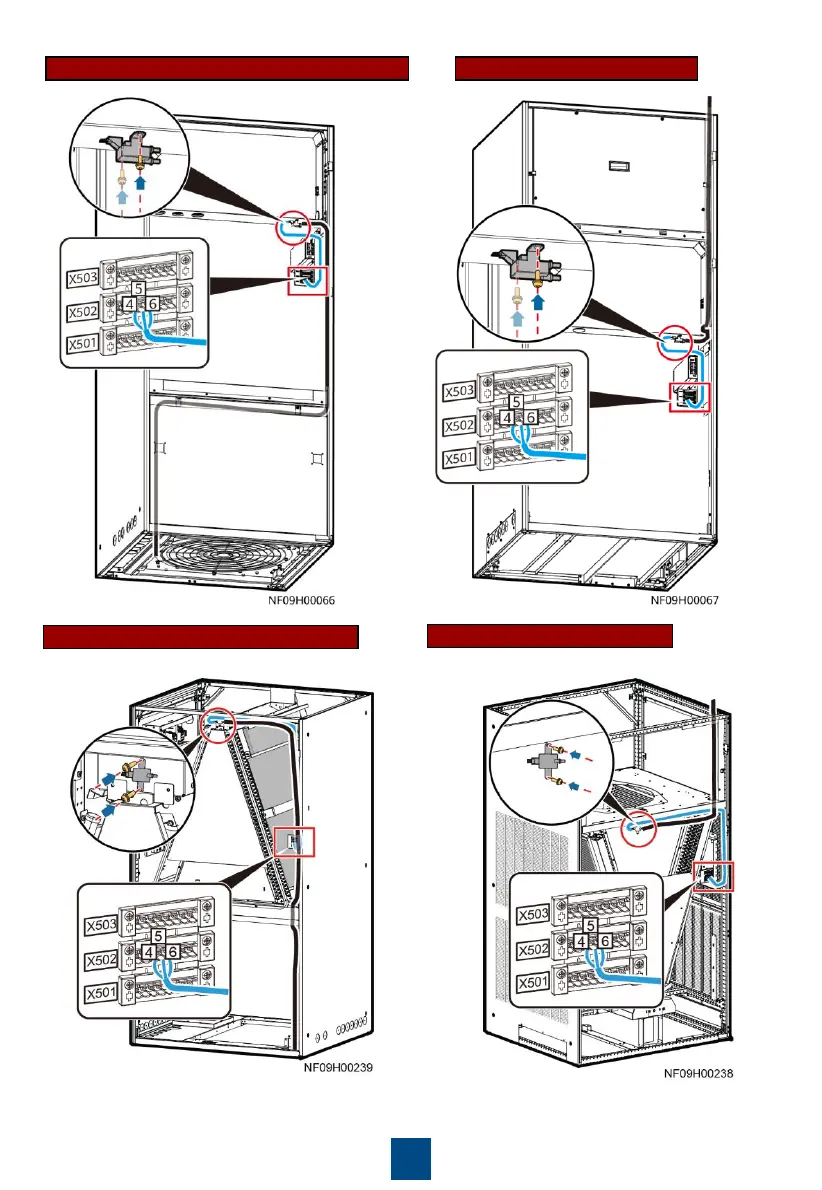 X503
5
X502
4
6
X501
NF09H00066

X503
5
X502
4
6
X501
NF09H00067

X503
5
X502
4
6
X501
NF09H00239

X503
5
X502
4
6
X501
NF09H00238