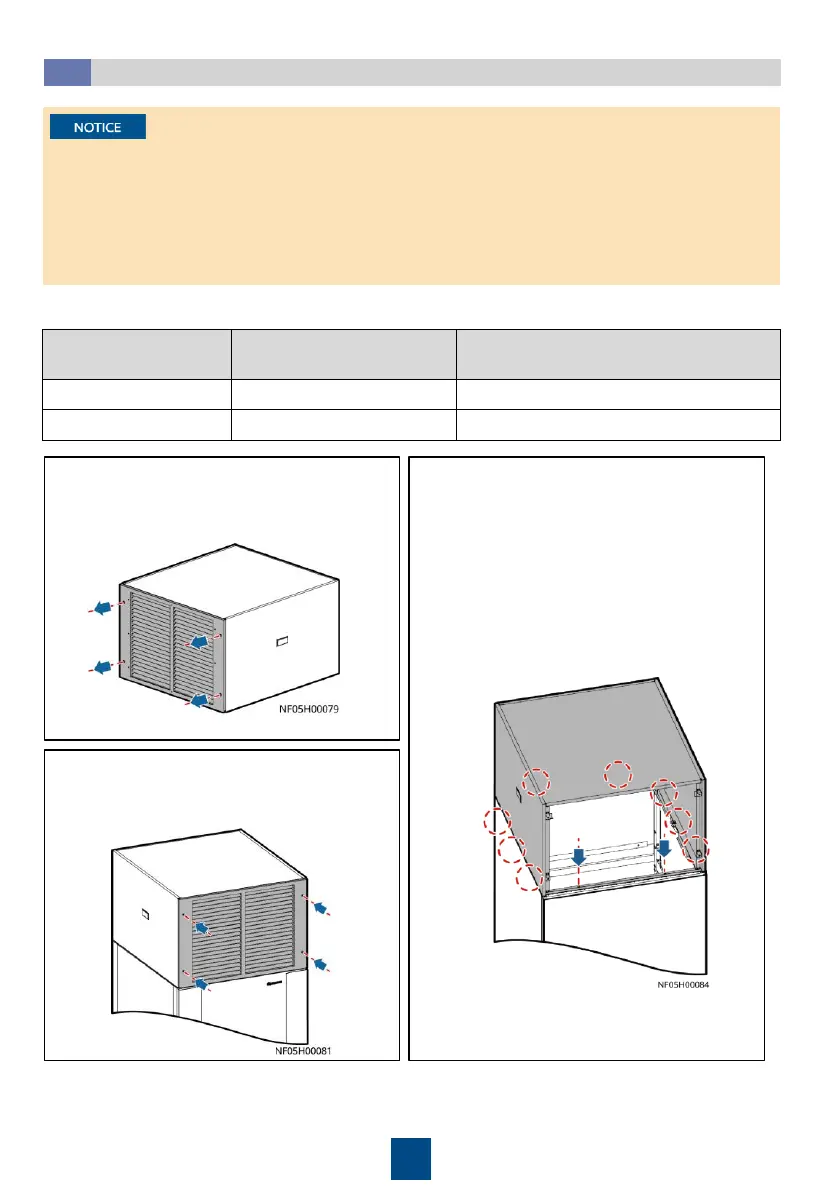 NOTICE

NF05H00079

NF05H00081

NF05H00084