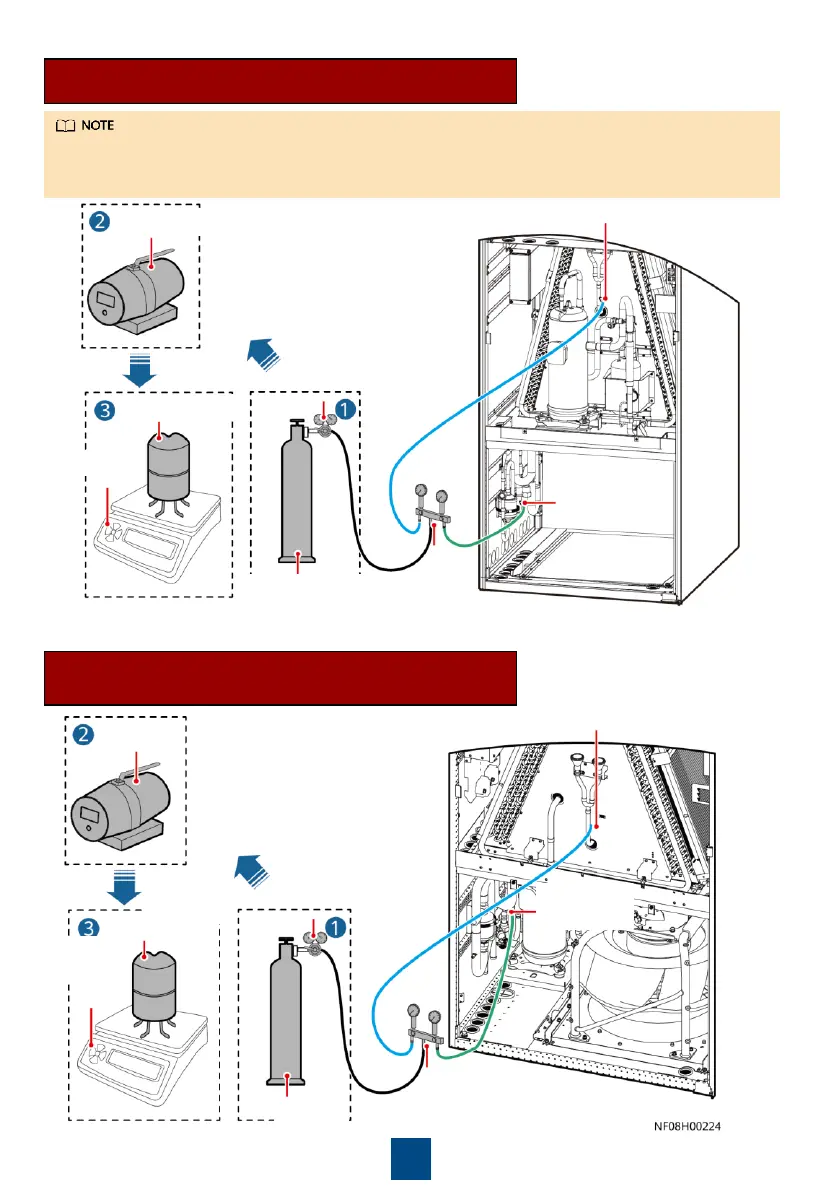 NOTE

2

3

1

2

3

1

NF08H00224