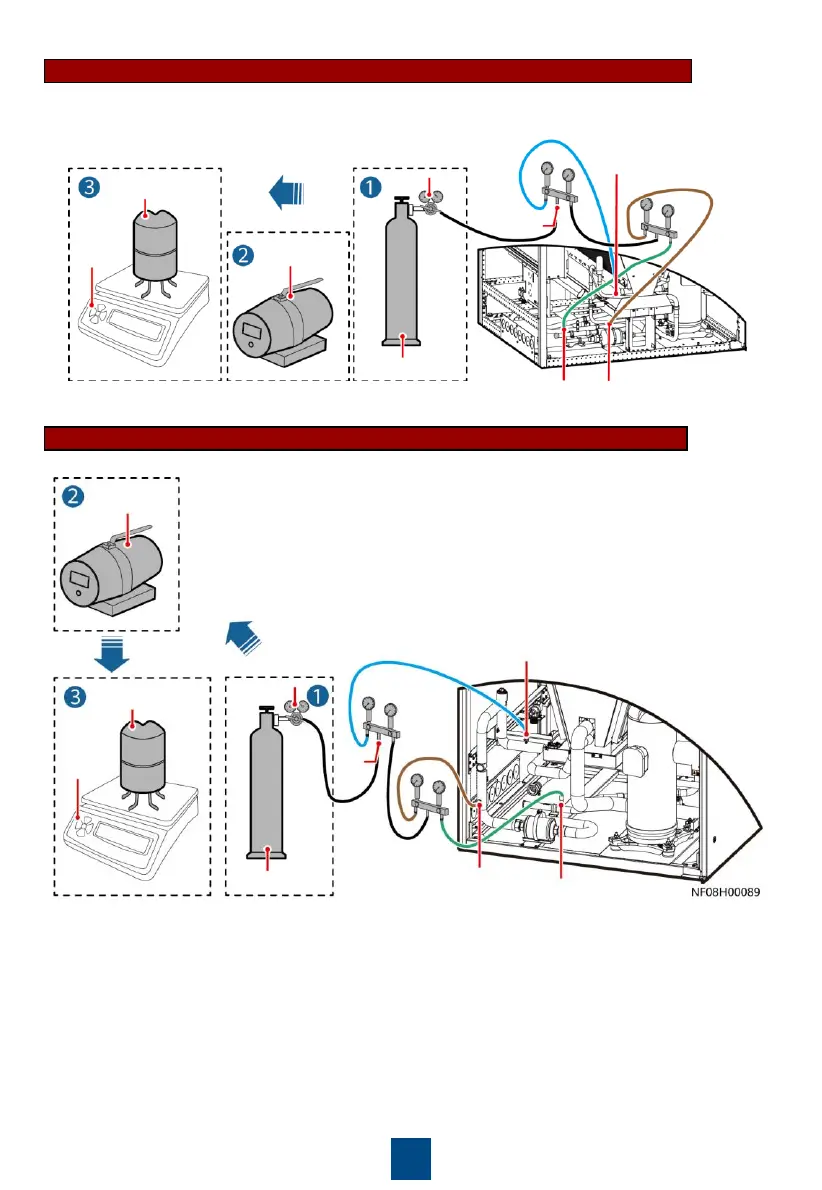 3

2

1

2

3

1

NF08H00089