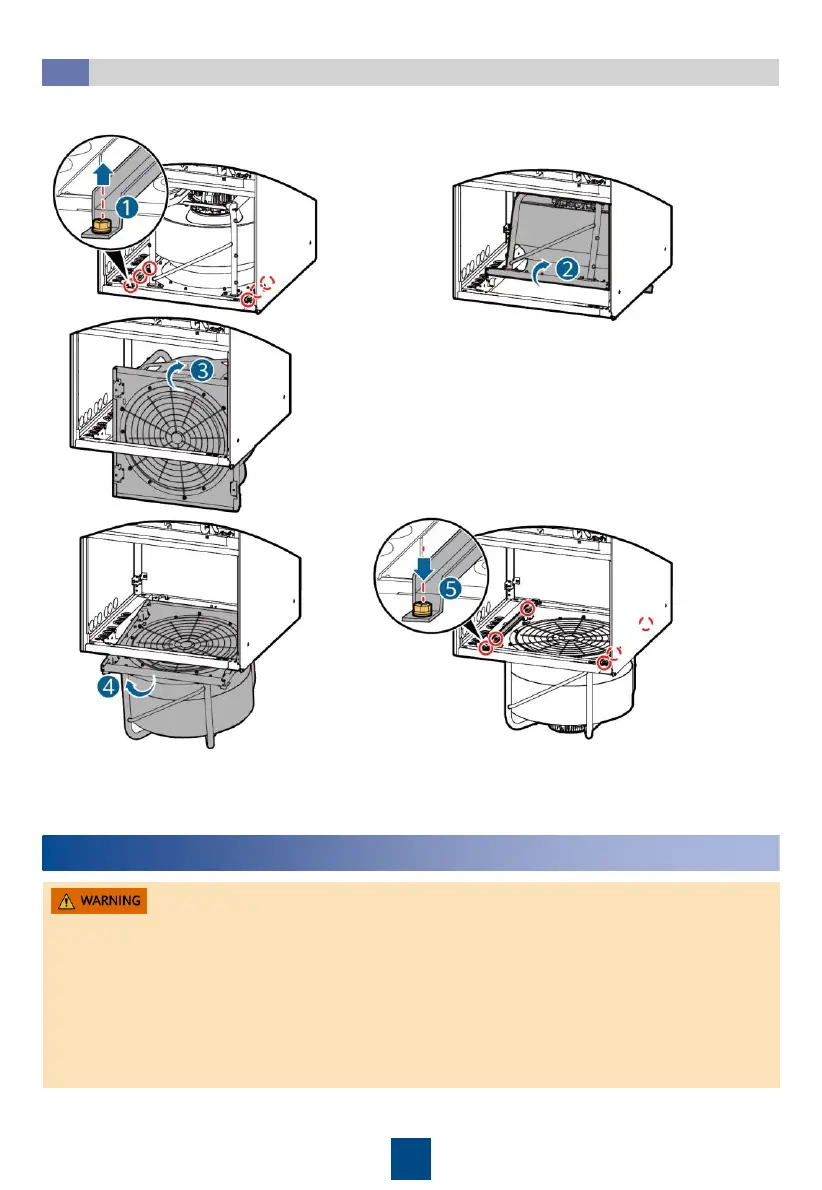 1

2

3

4

5

WARNING