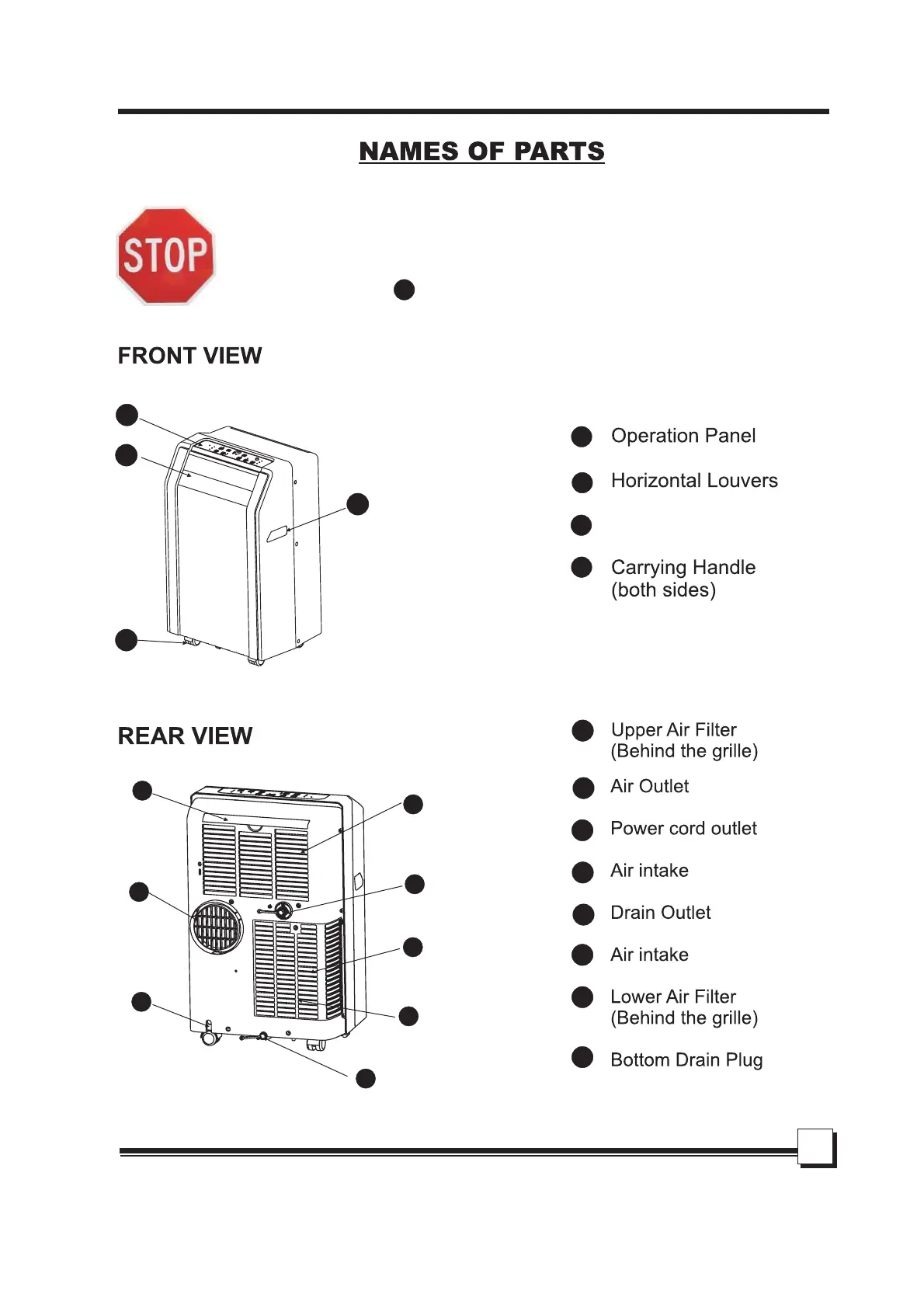 NAMES OF PARTS

STOP

FRONT VIEW

Operation Panel

Horizontal Louvers

Carrying Handle (both sides)

REAR VIEW

Upper Air Filter (Behind the grille)

Air Outlet

Power cord outlet

Air intake

Drain Outlet

Air intake

Lower Air Filter (Behind the grille)

Bottom Drain Plug