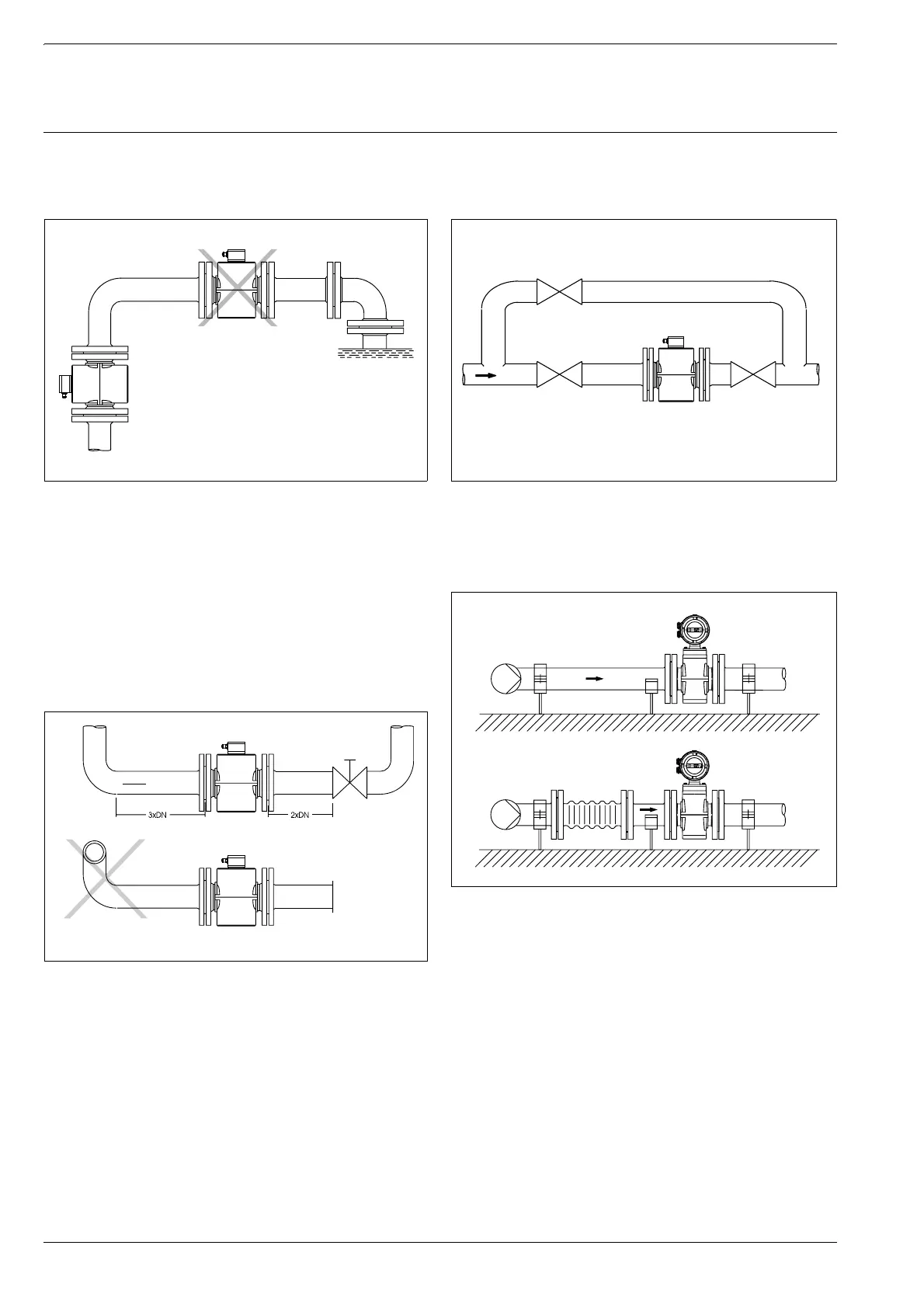 3xDN

2xDN