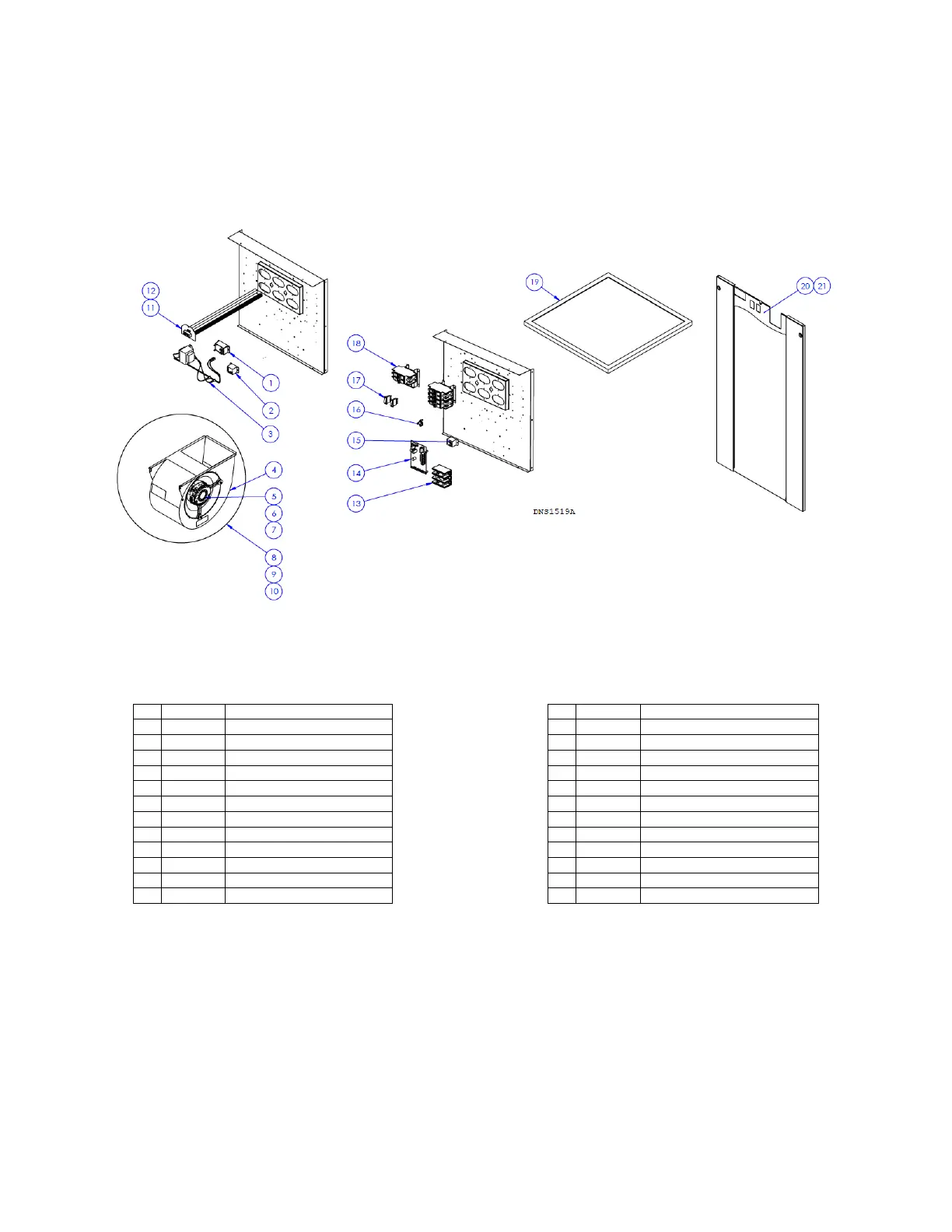 12
11
1
2
3
4
5
6
7
8
9
10
18
17
16
15
14
13
19
20
21
DNS1519A