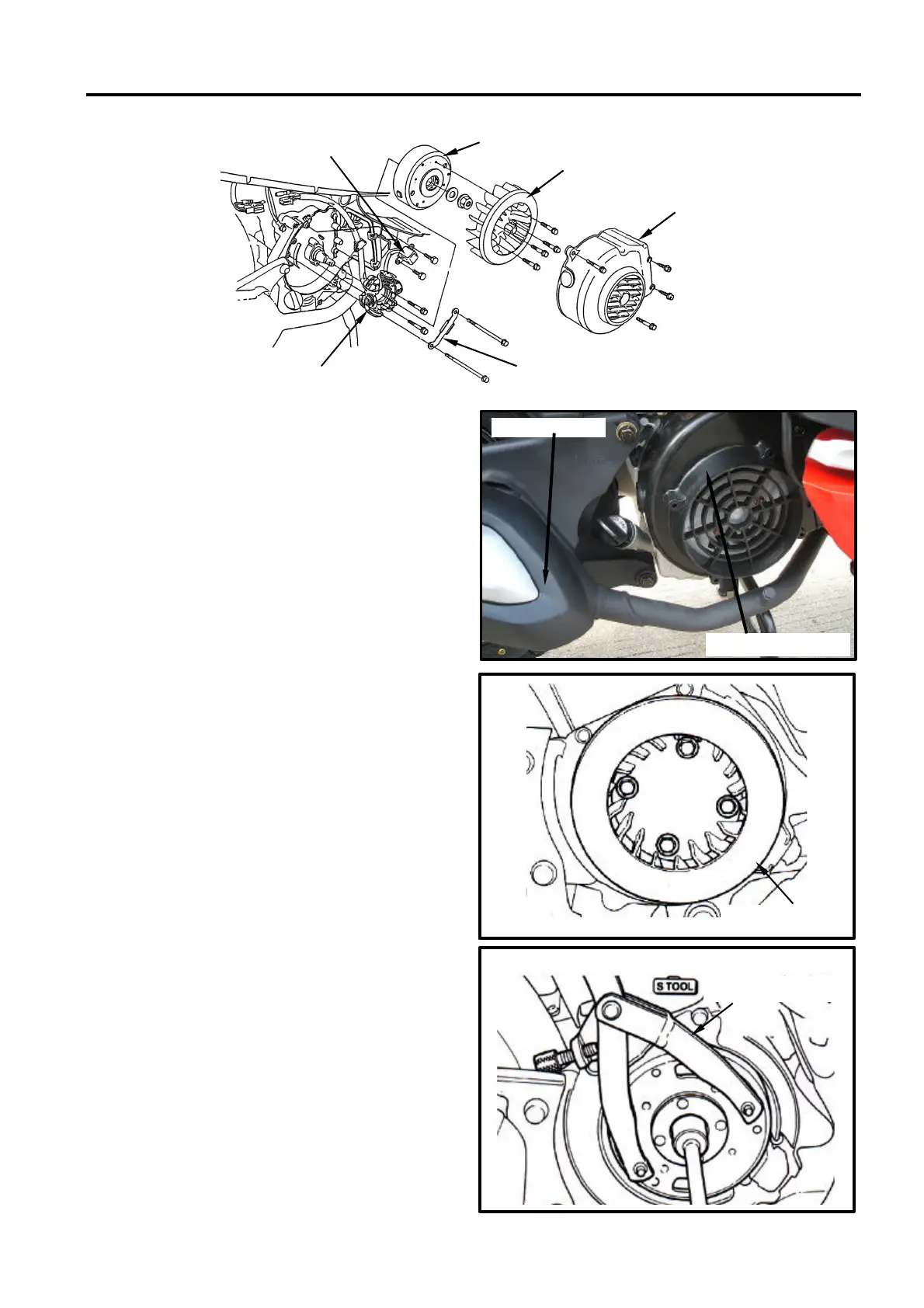 S TOOL