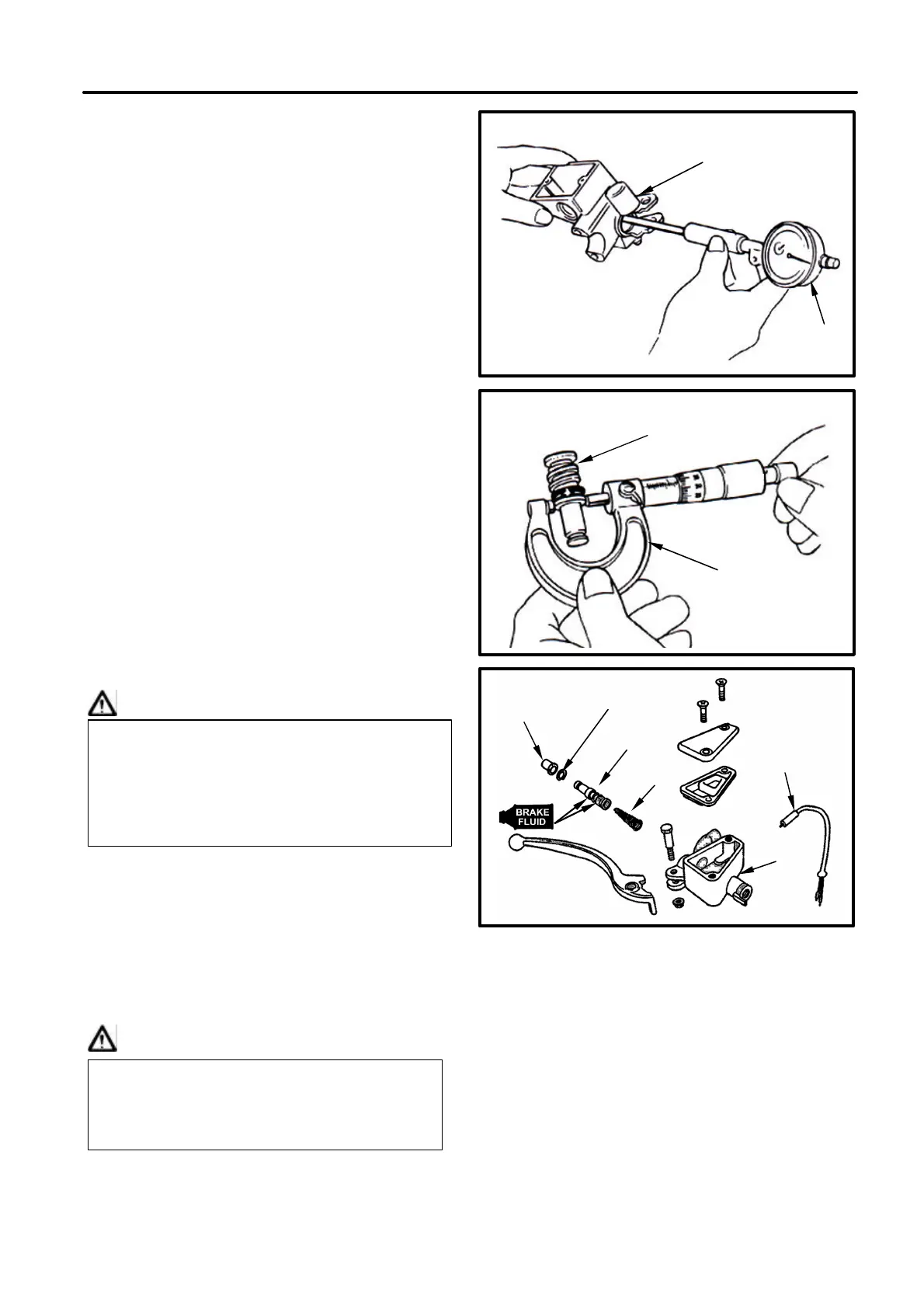 BRAKE
FLUID