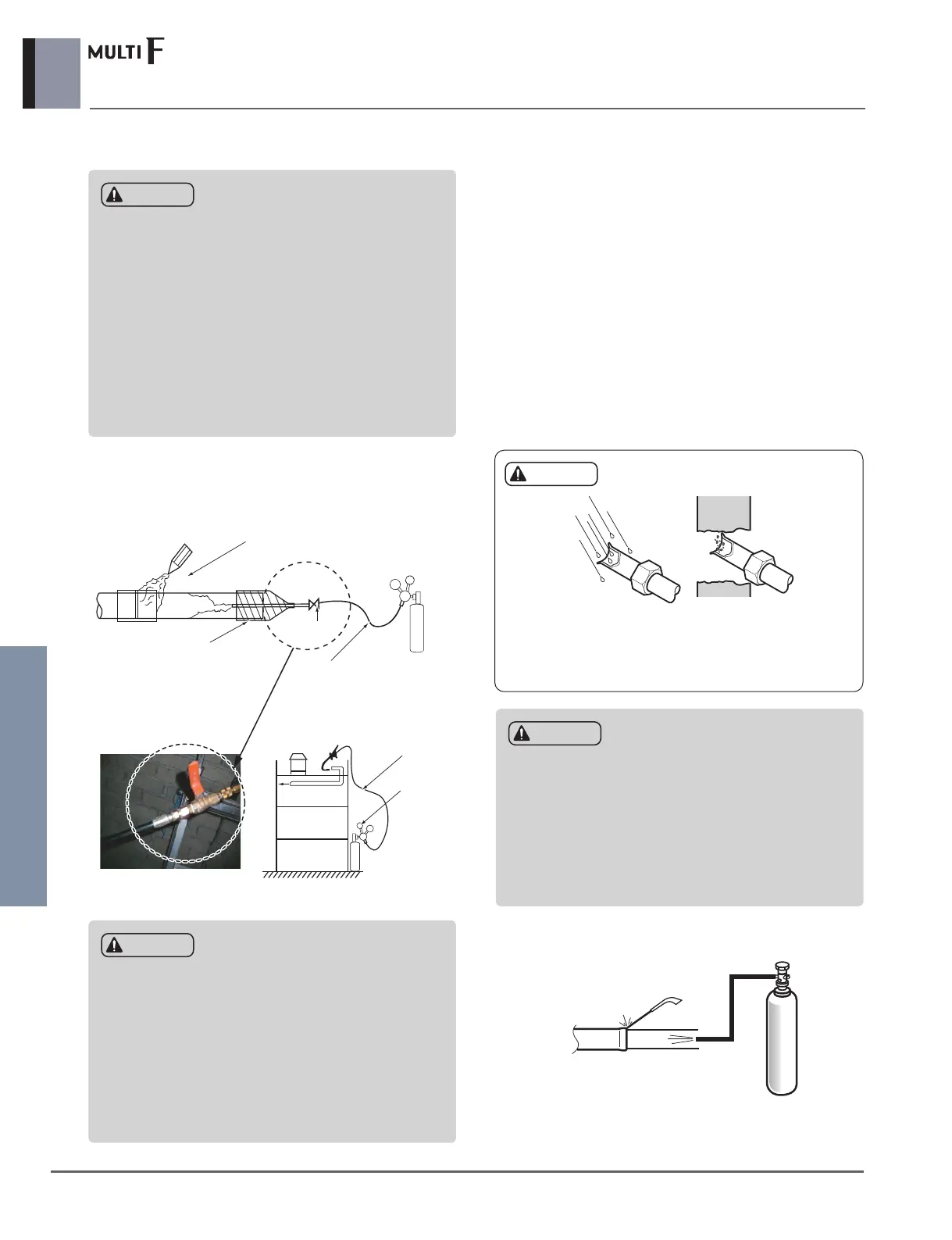 MULTI F