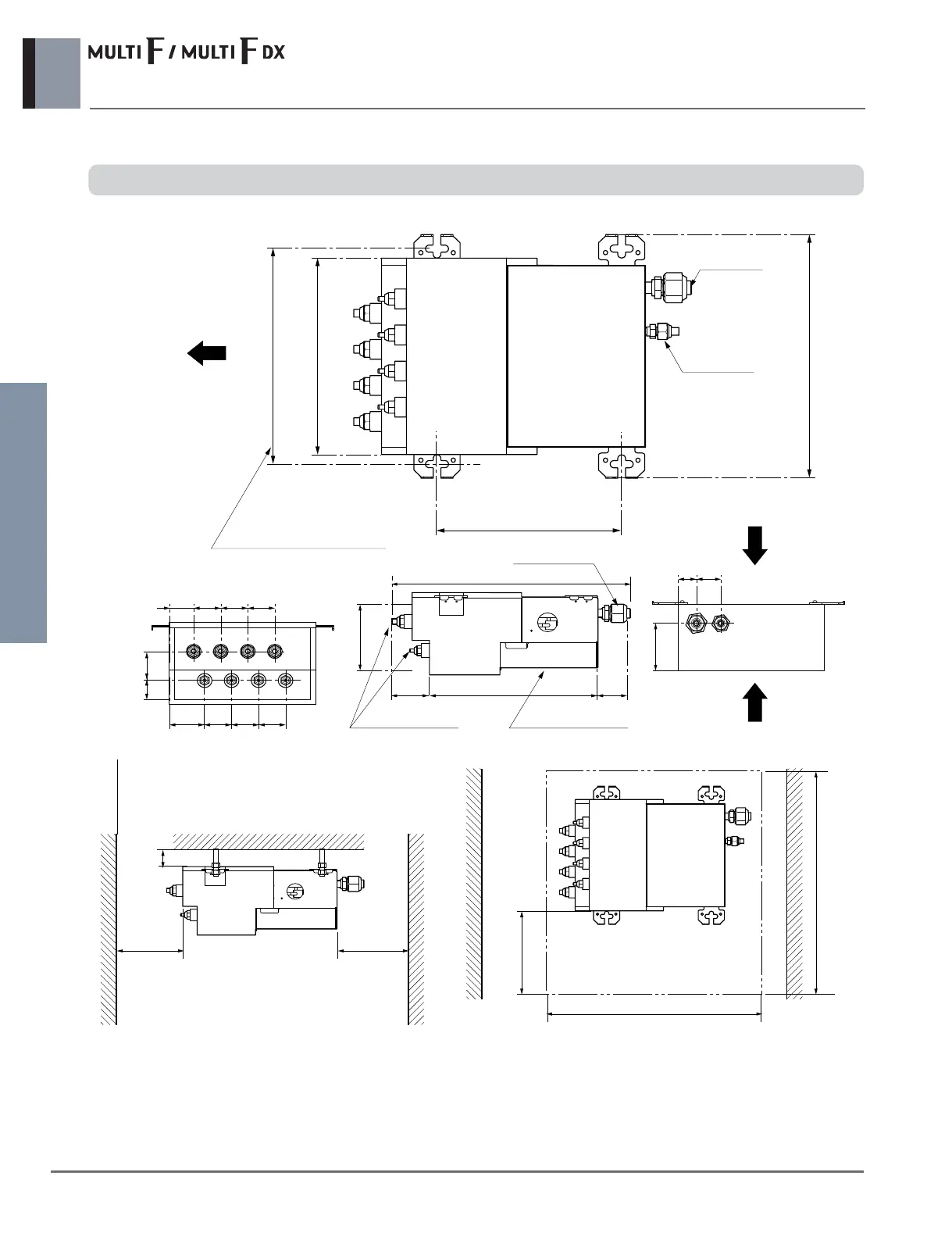 MULTI F / MULTI F DX