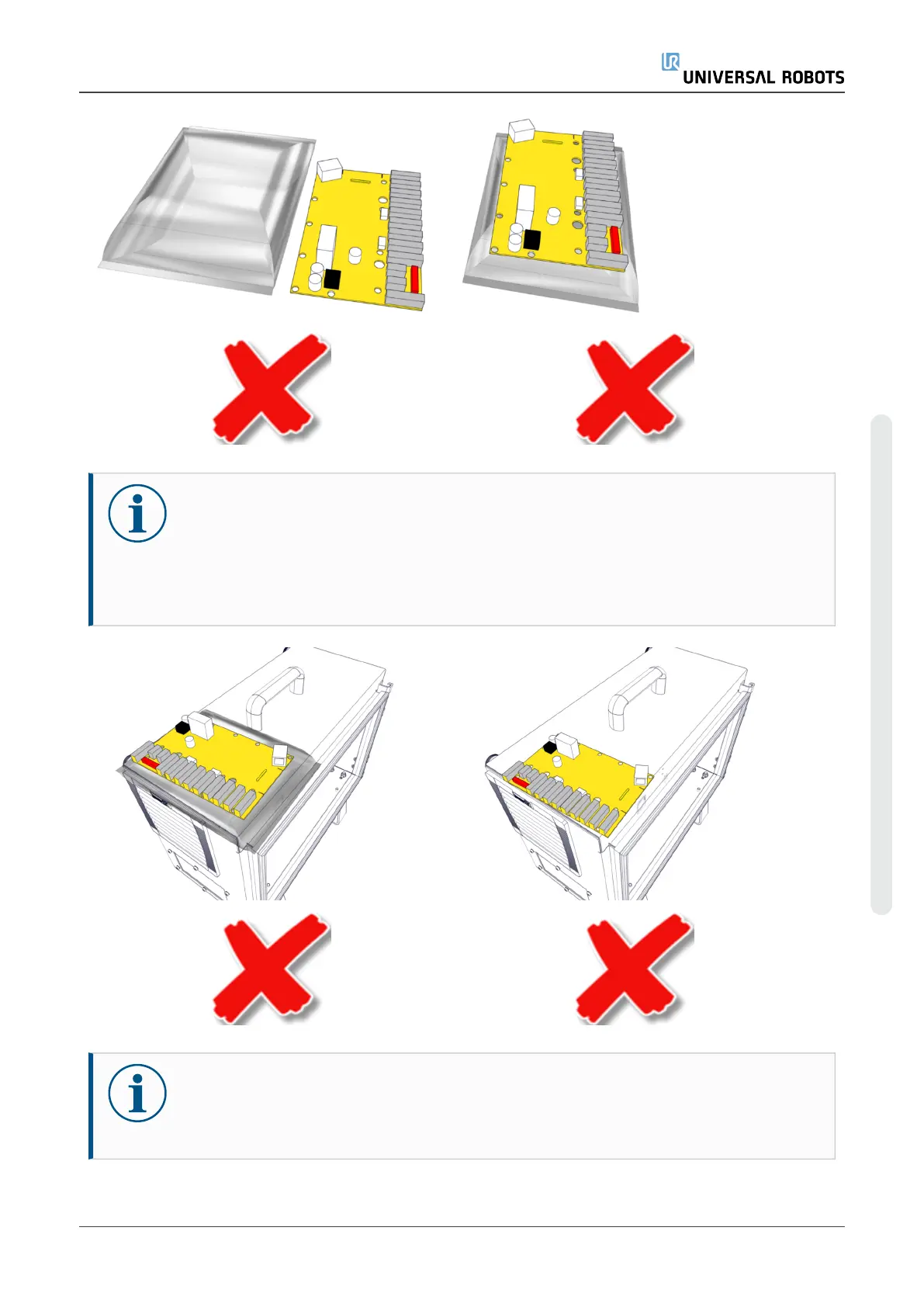 UNIVERSAL ROBOTS