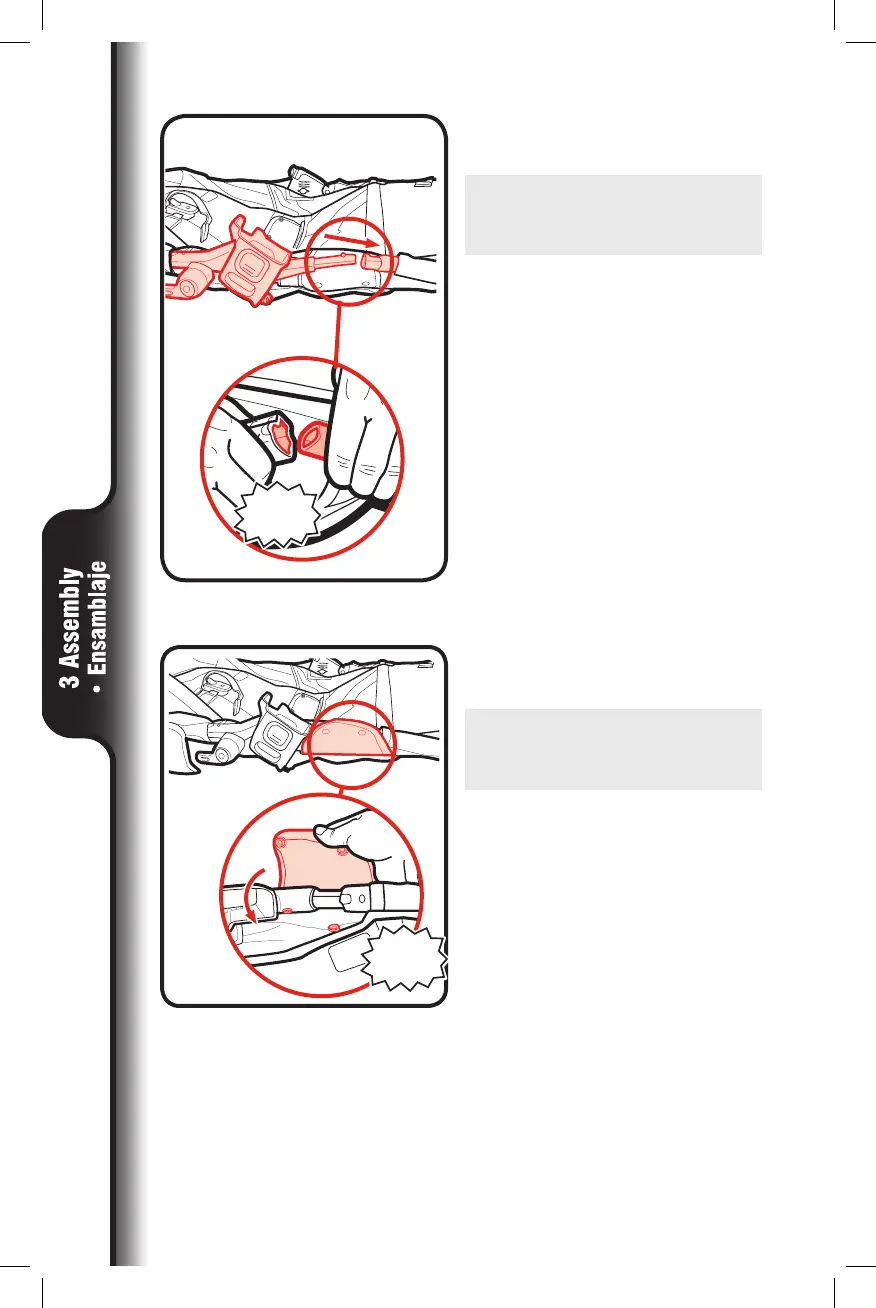 3 Assembly
• Ensamblaje