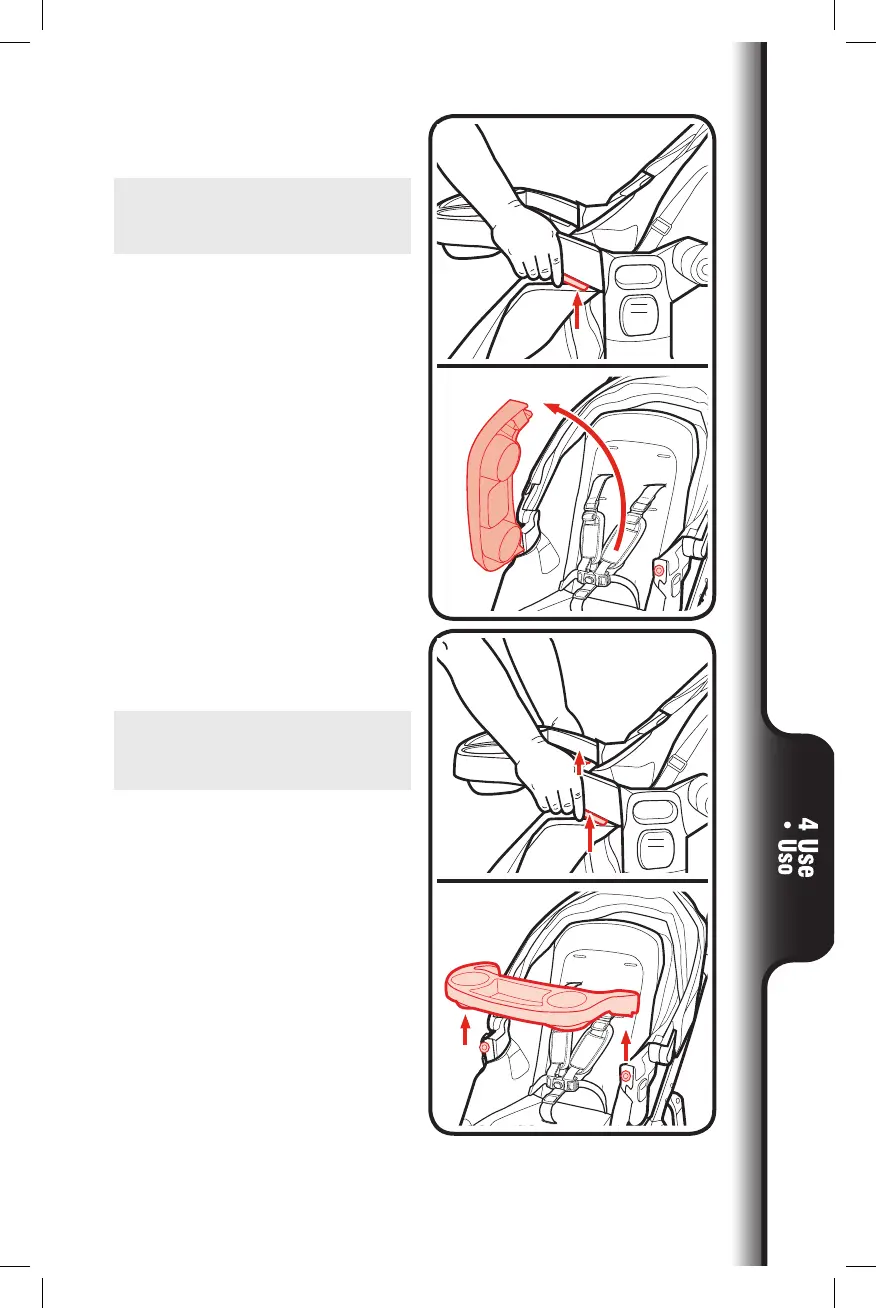 4 Use • Uso