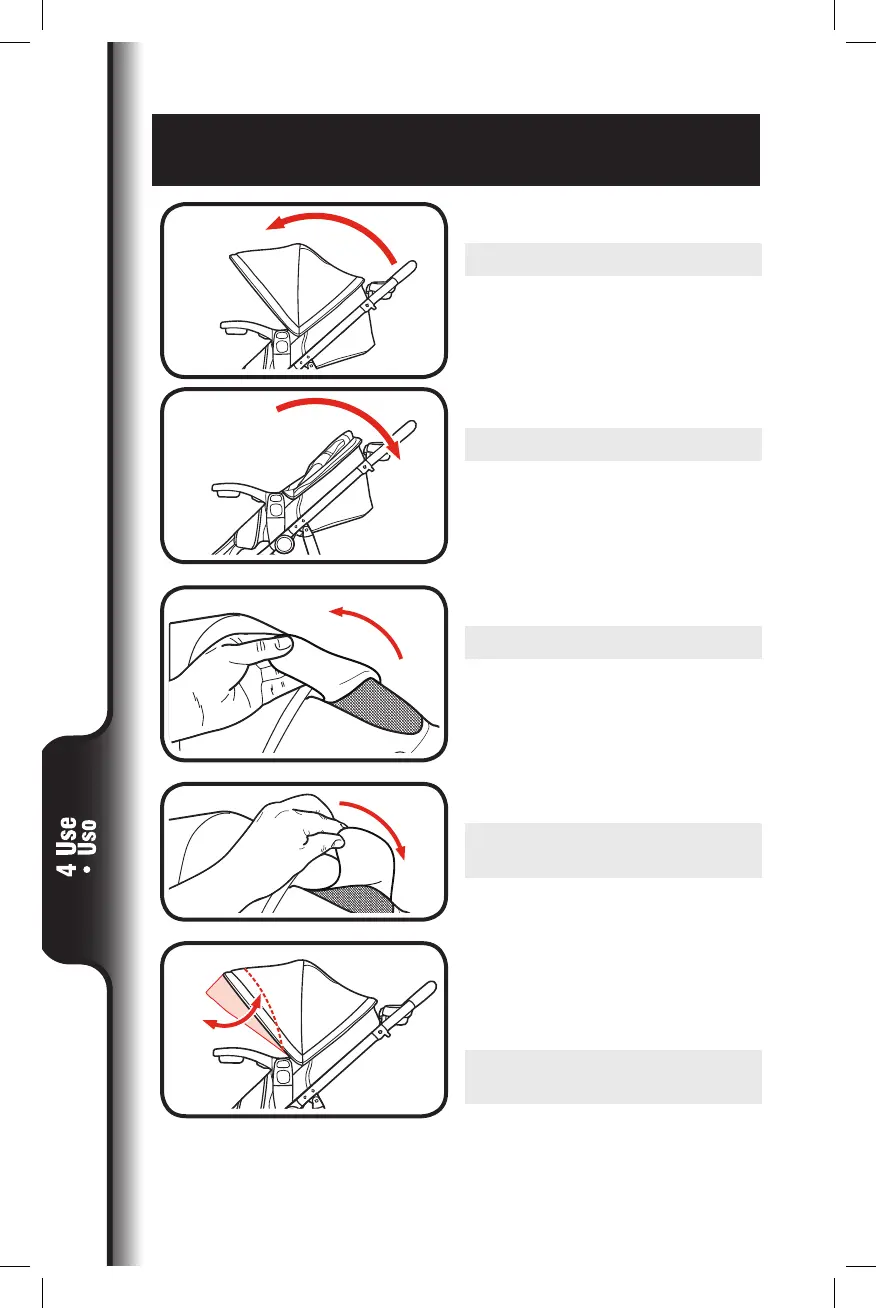 4 Use • Uso