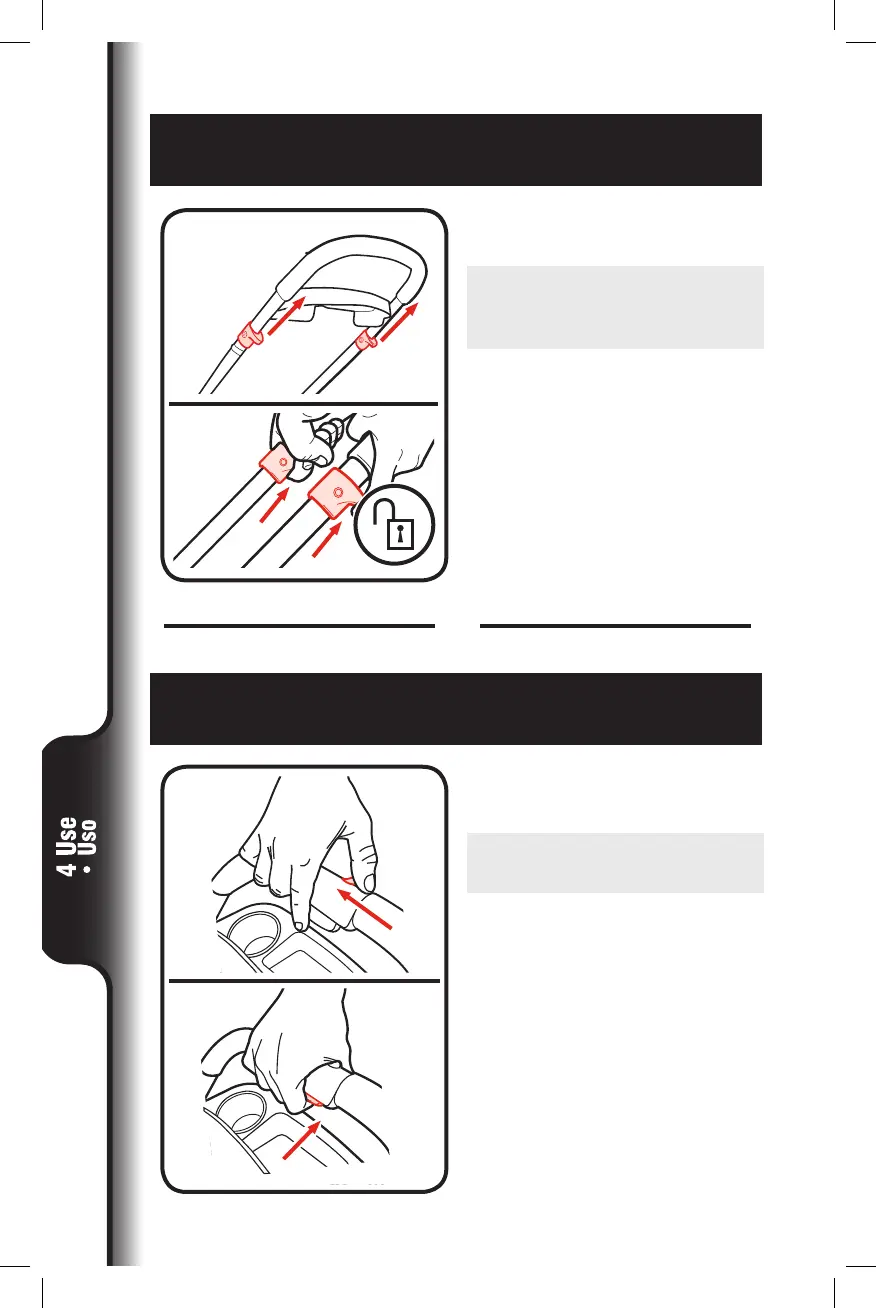 4 Use
• Uso