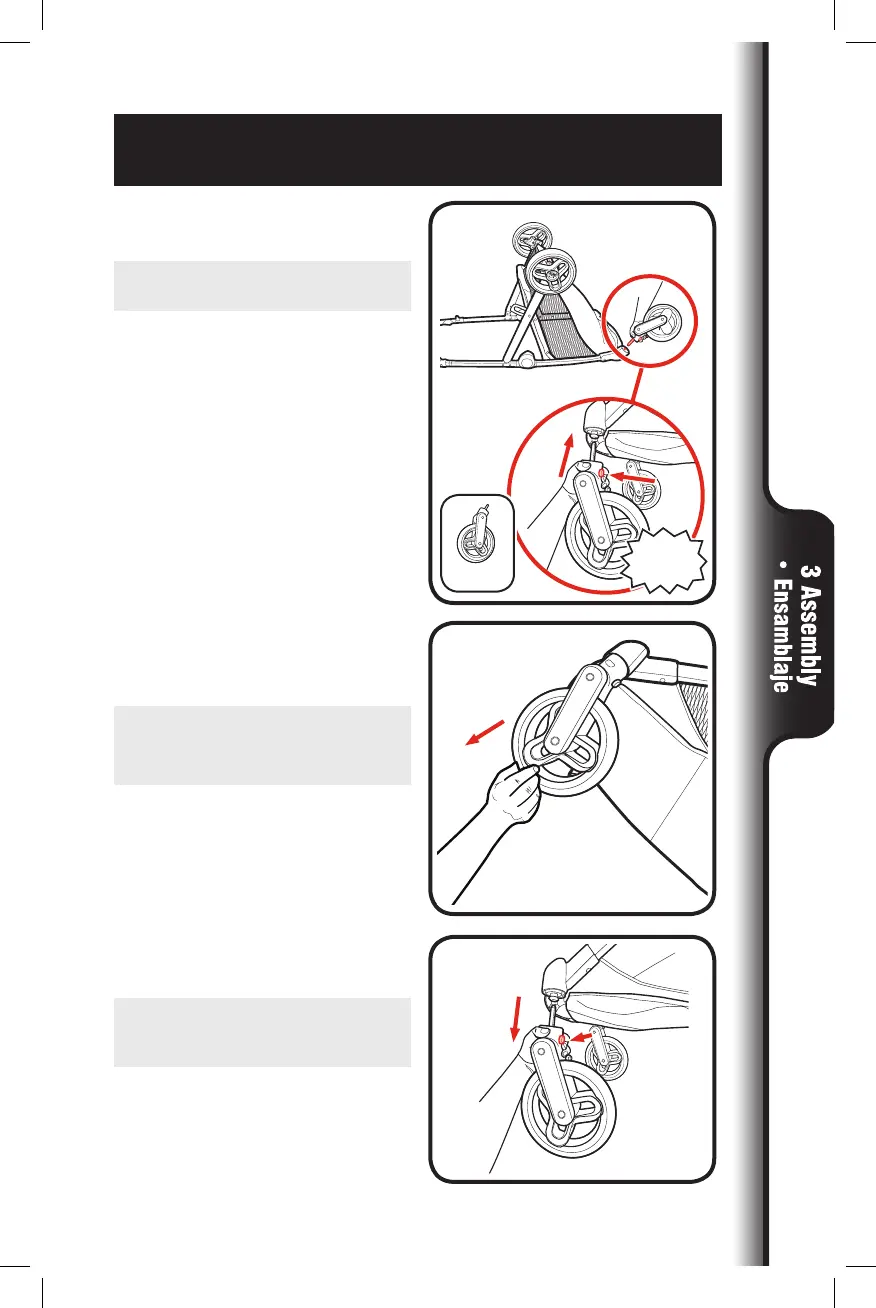 3 Assembly • Ensamblaje