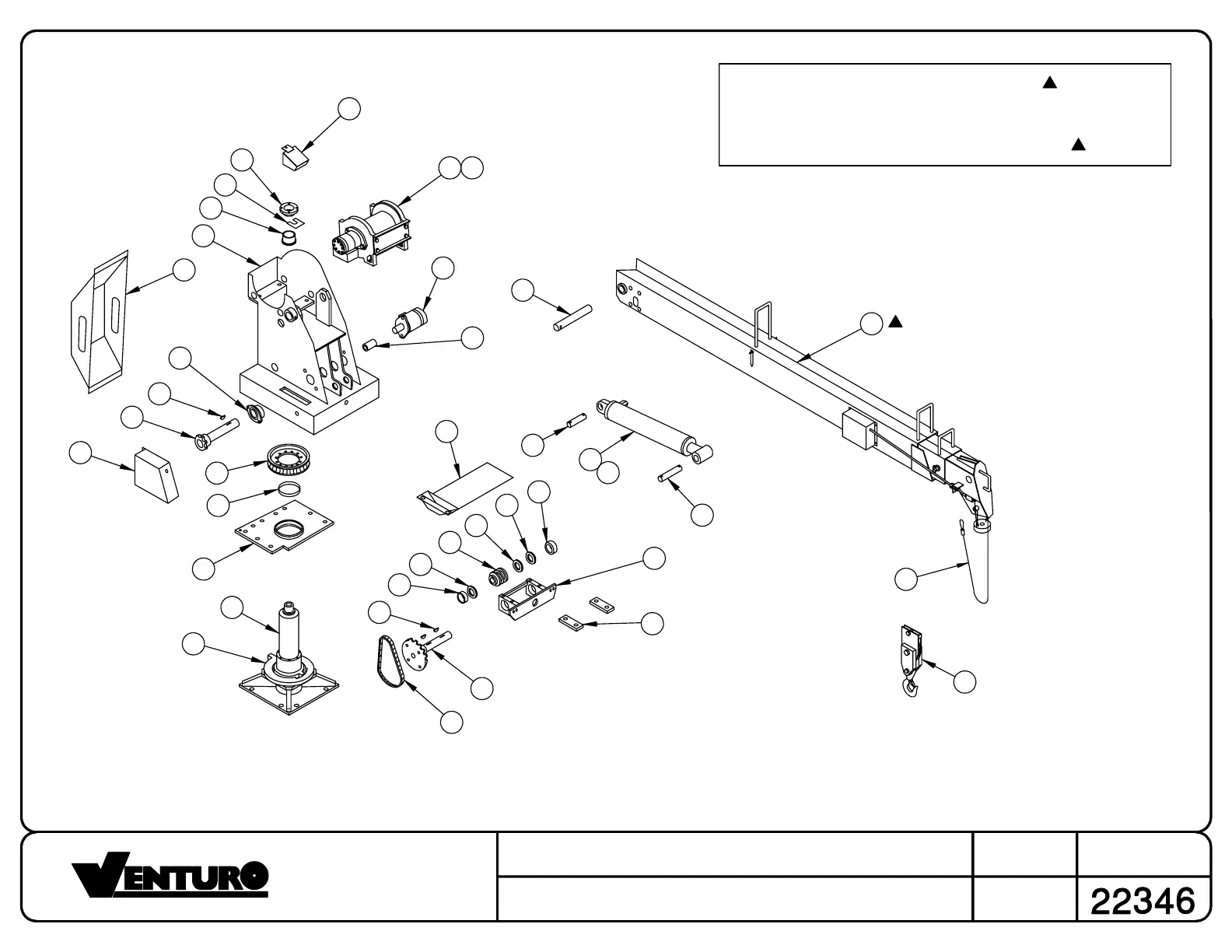 VENTURO

22346