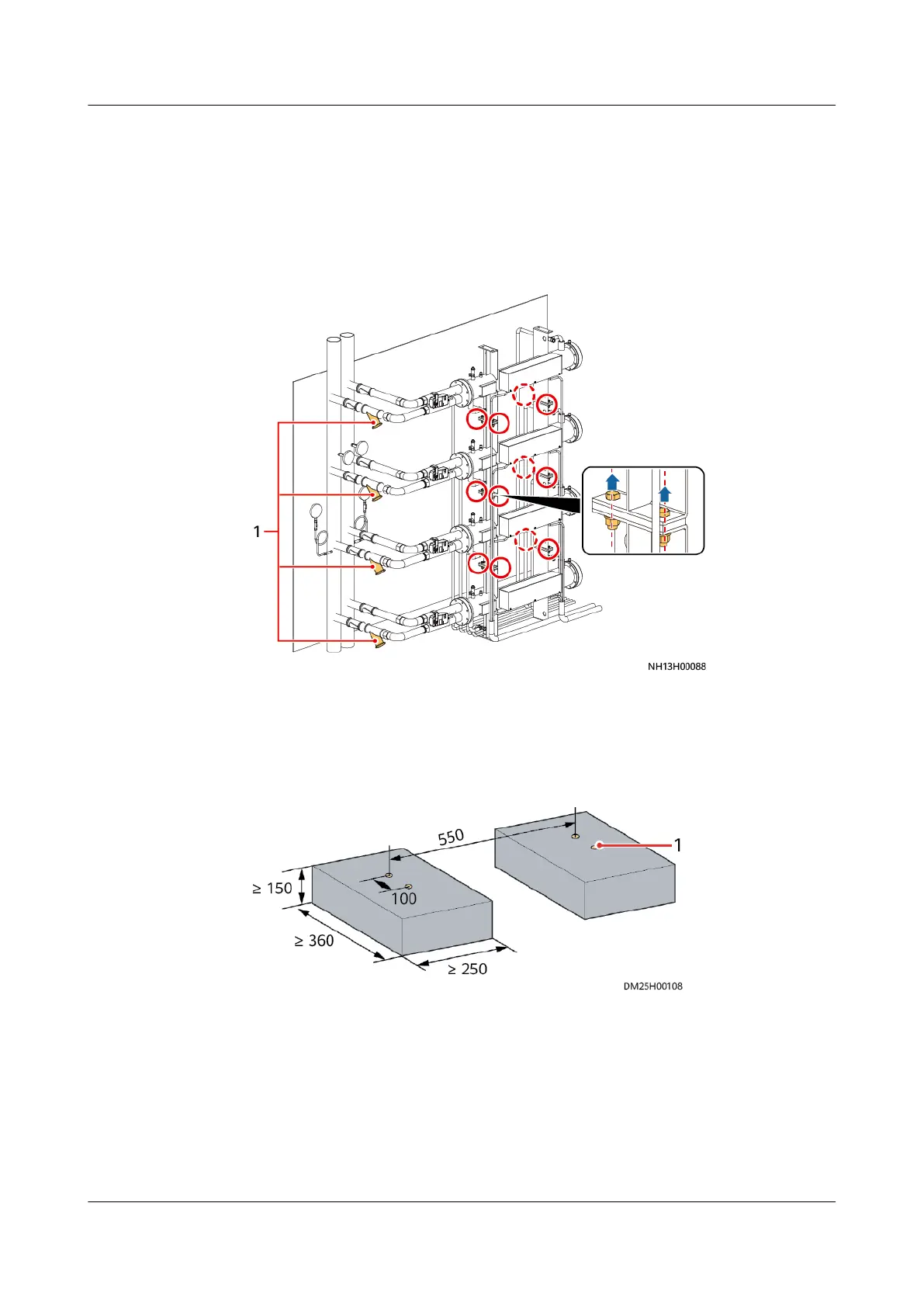 1

NH13H00088

550

1

≥ 150

100

≥ 360

≥ 250

DM25H00108