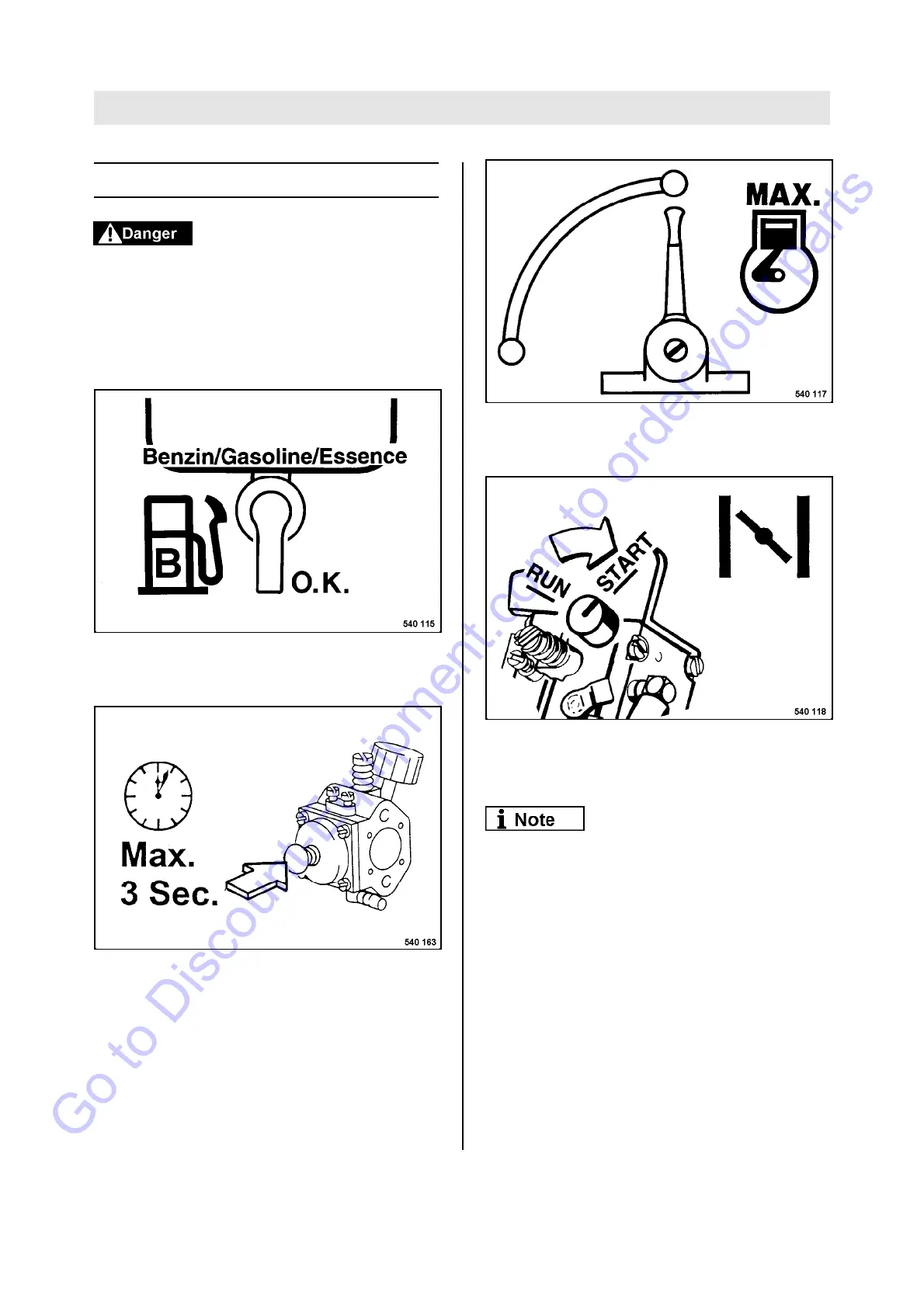 Danger

Benzin/Gasoline/Essence

B

O.K.

540 115

Max.
3 Sec.

540 163

MAX.

540 117

RUN

START

540 118

Note

Go to Discount-Equipment.com