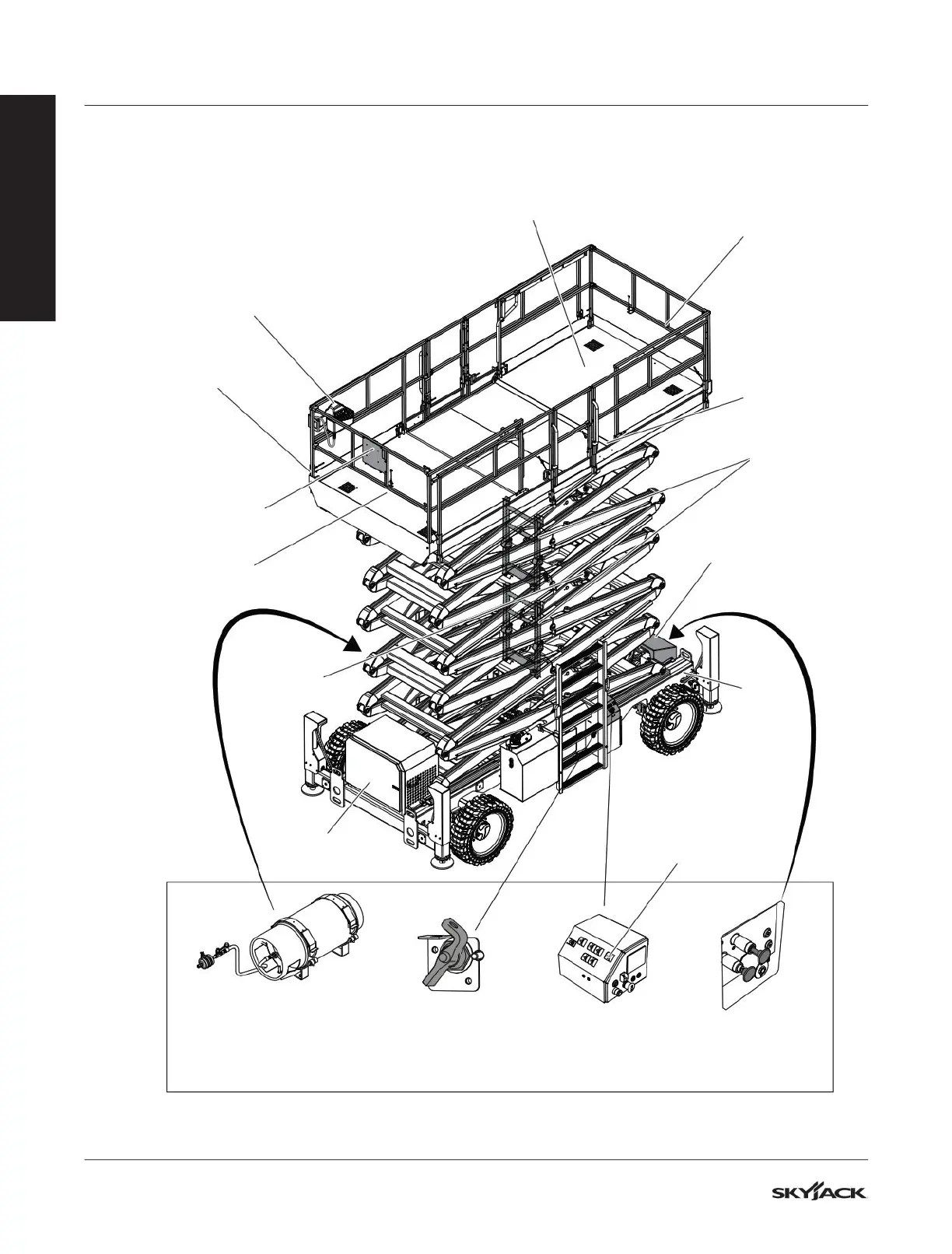 SKYJACK