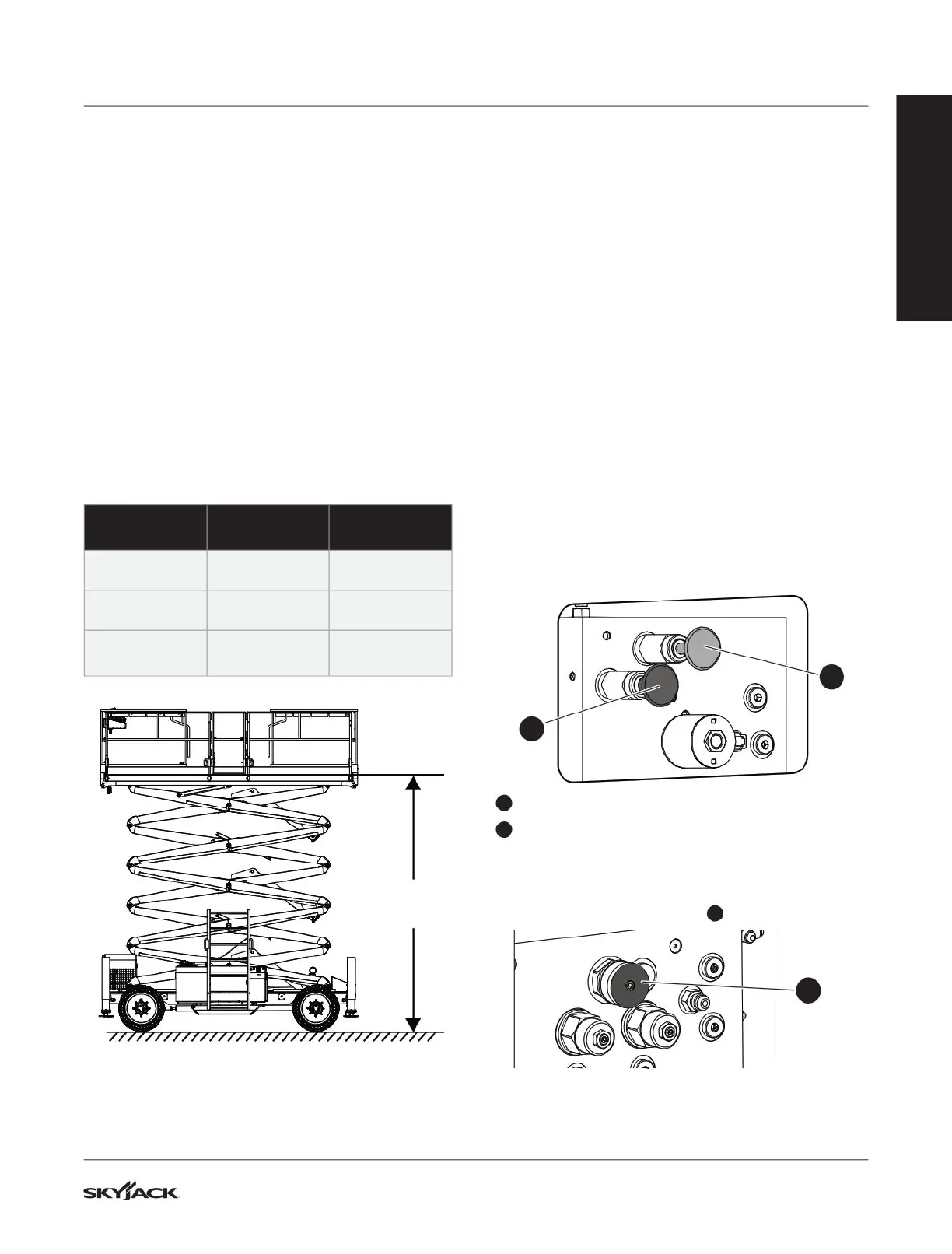 SKYJACK