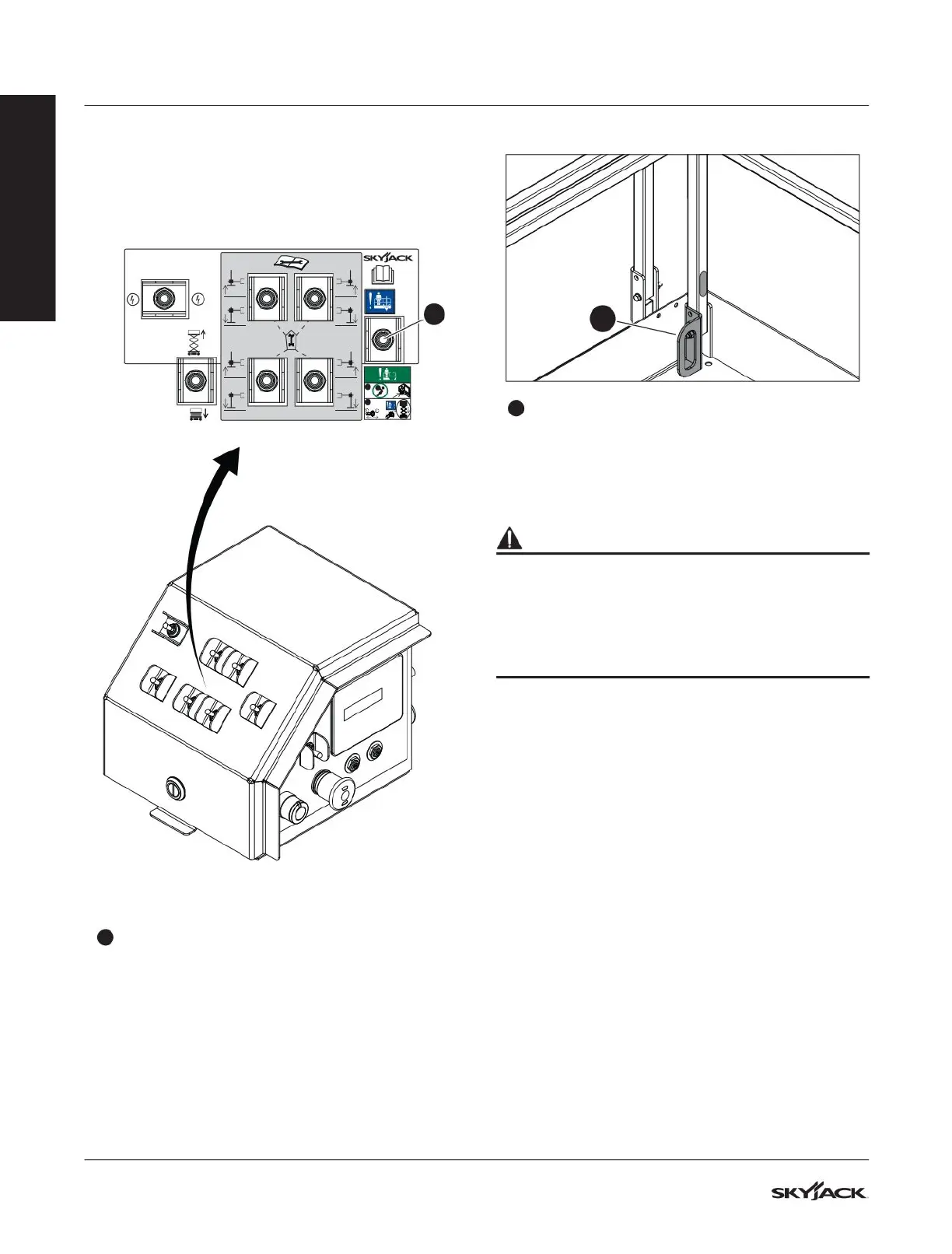 SKYJACK

SKYJACK