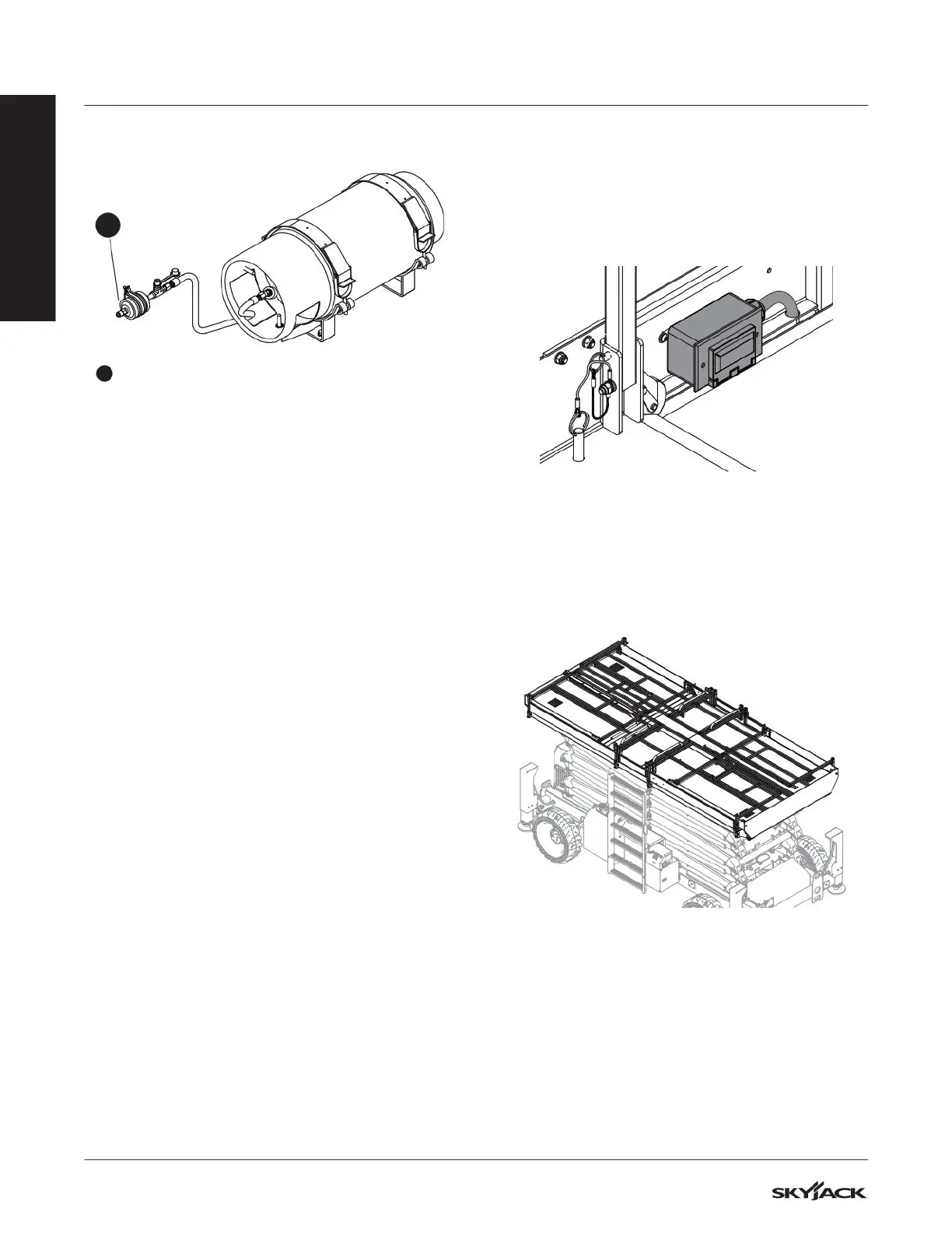 SKYJACK