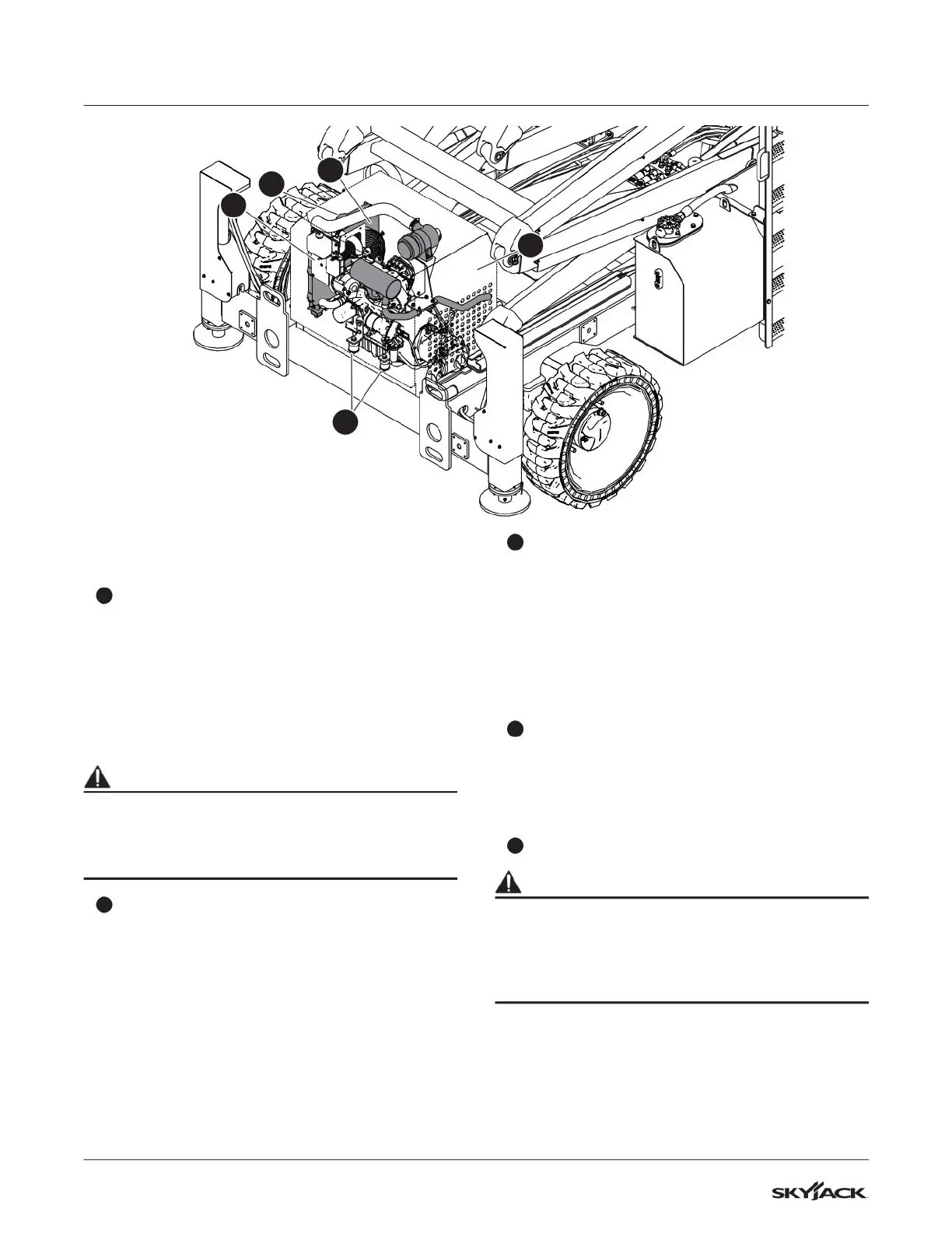 SKYJACK