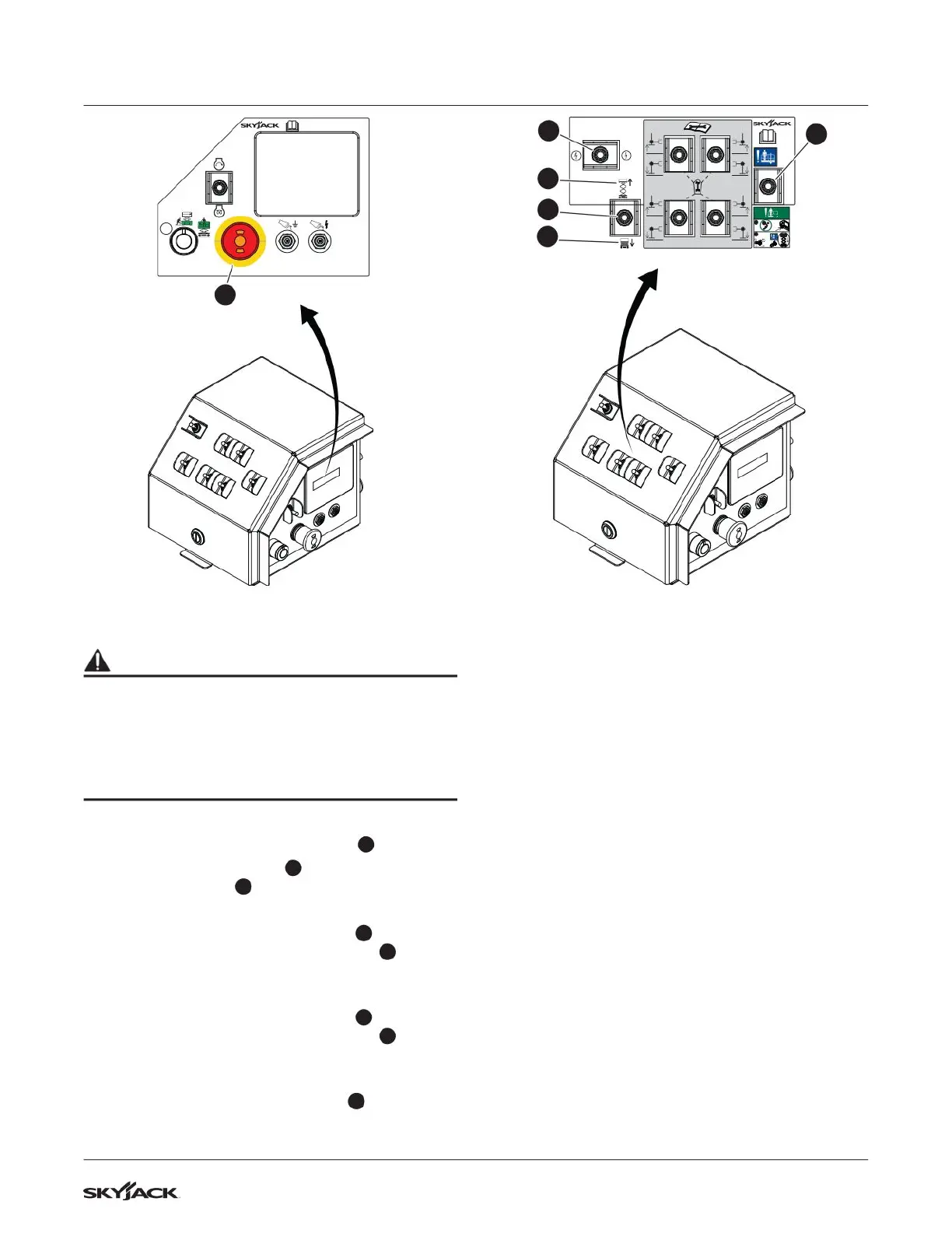 SKYJACK

SKYJACK

SKYJACK