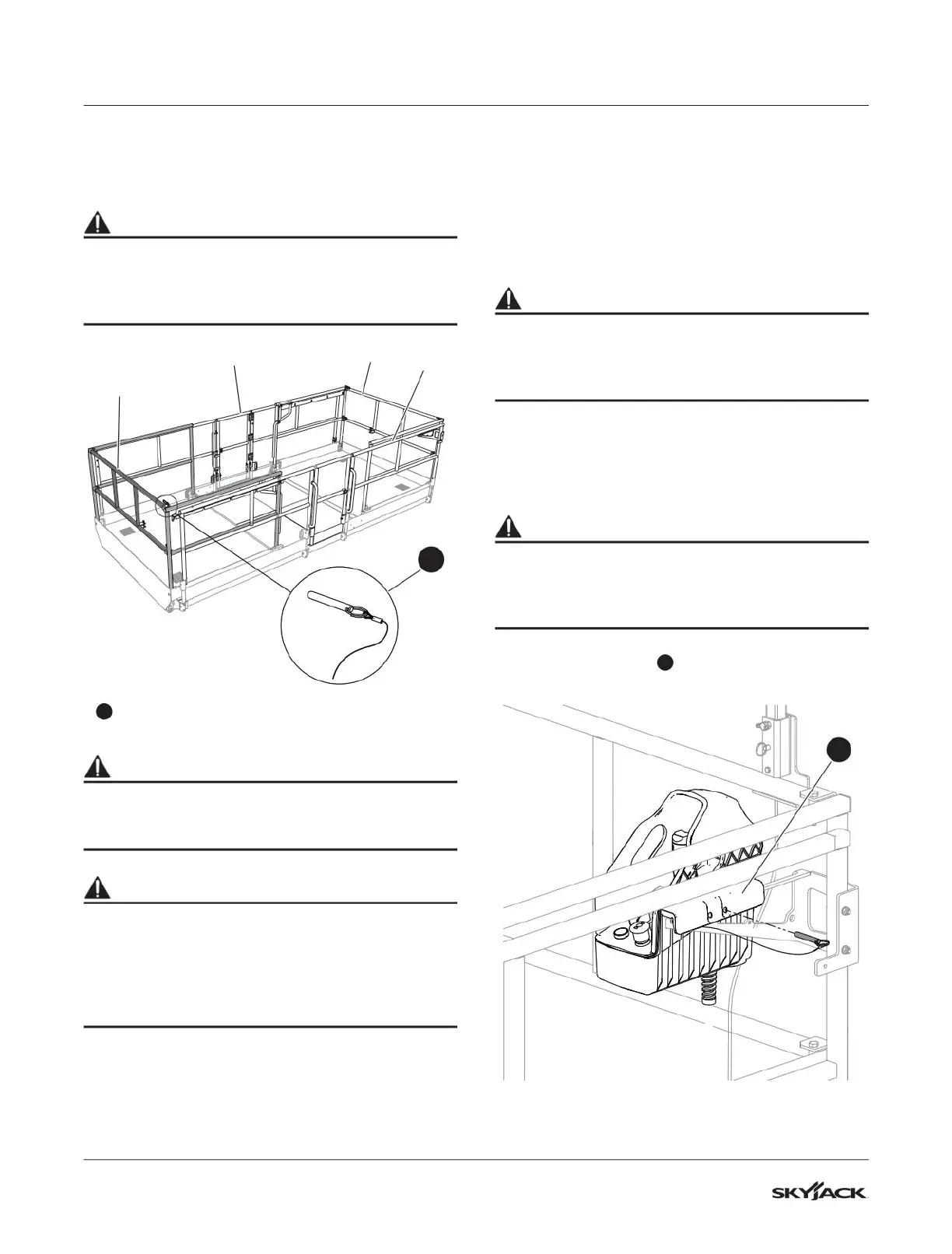 SKYJACK