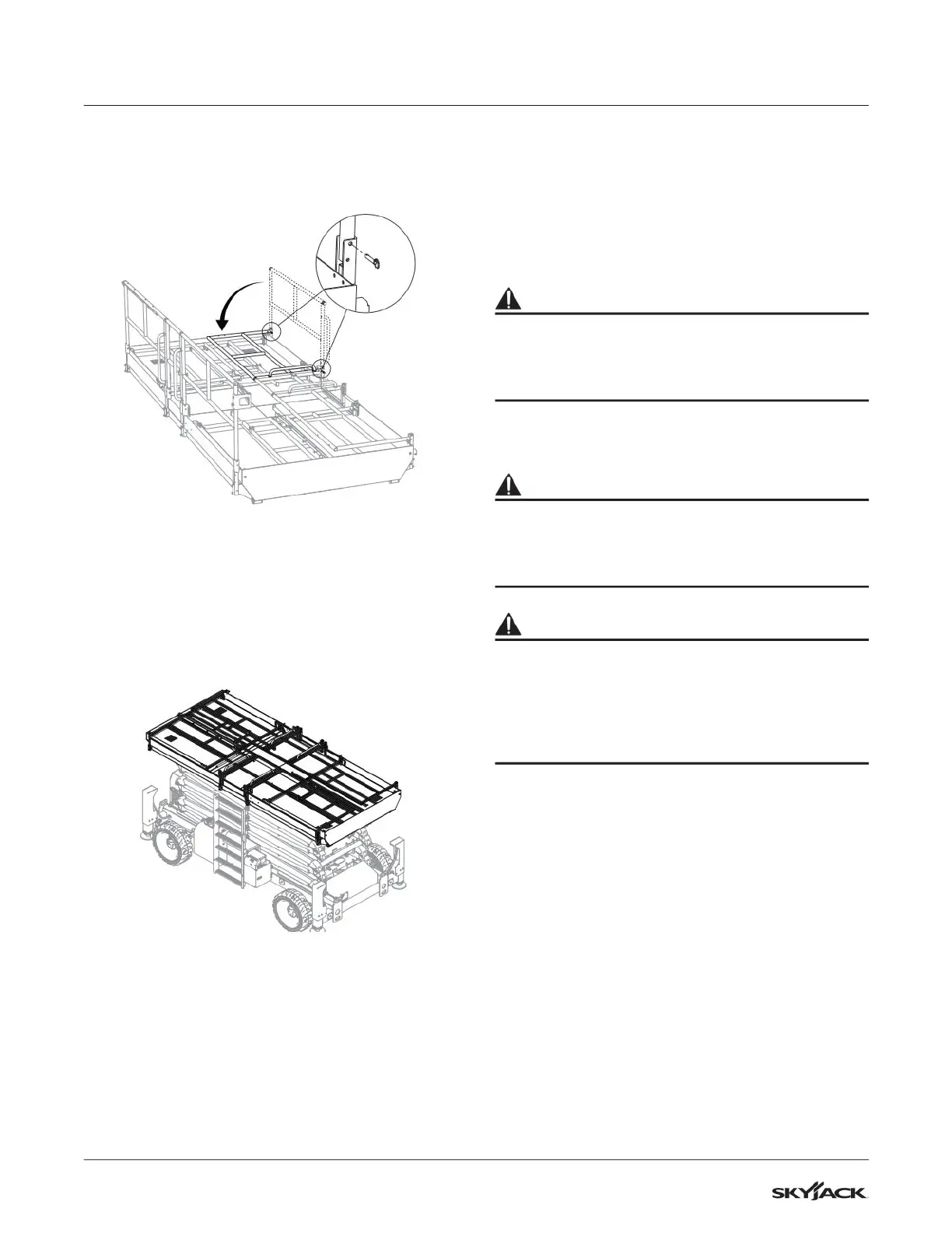 SKYJACK