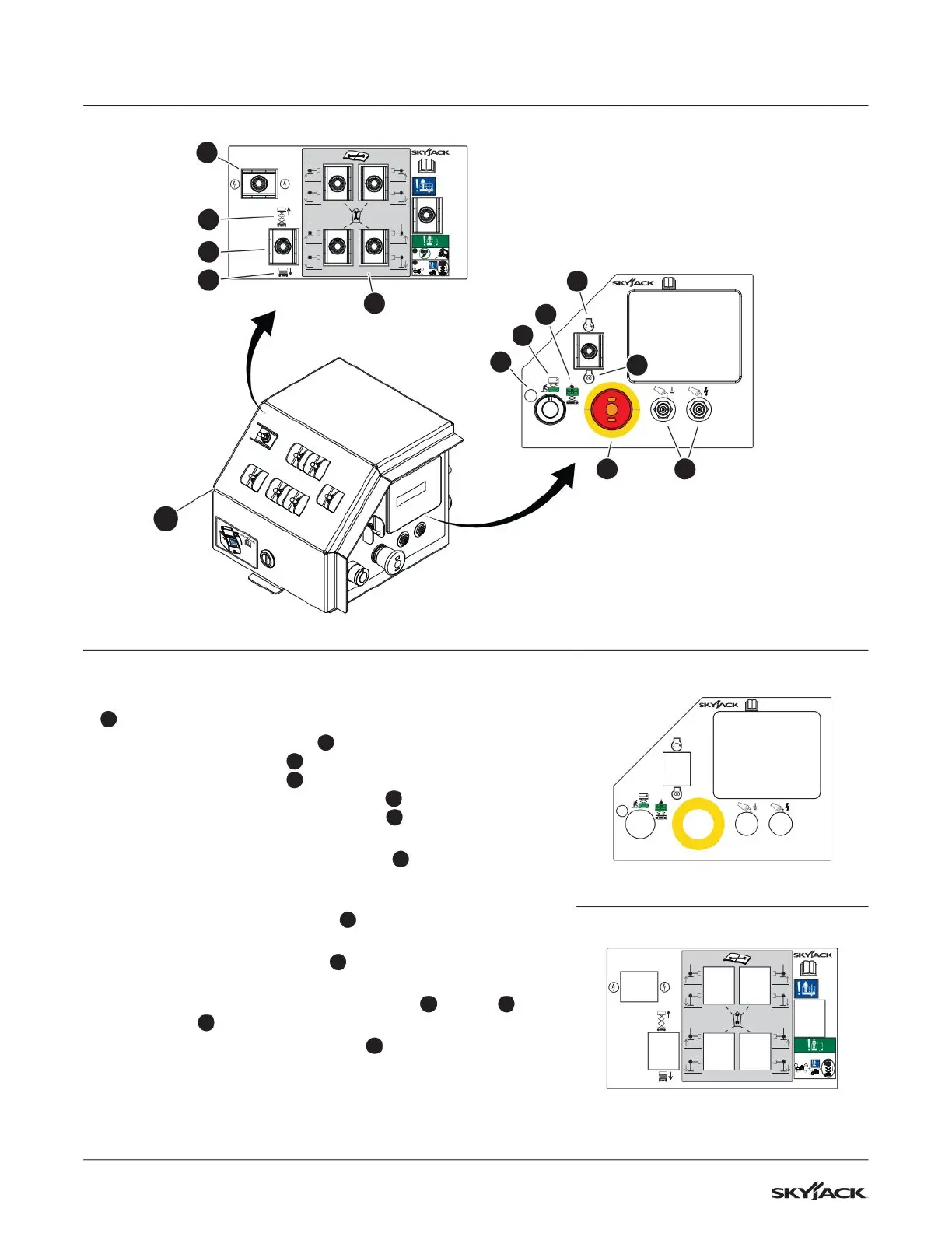 SKYJACK

SKYJACK

SKYJACK

SKYJACK

SKYJACK