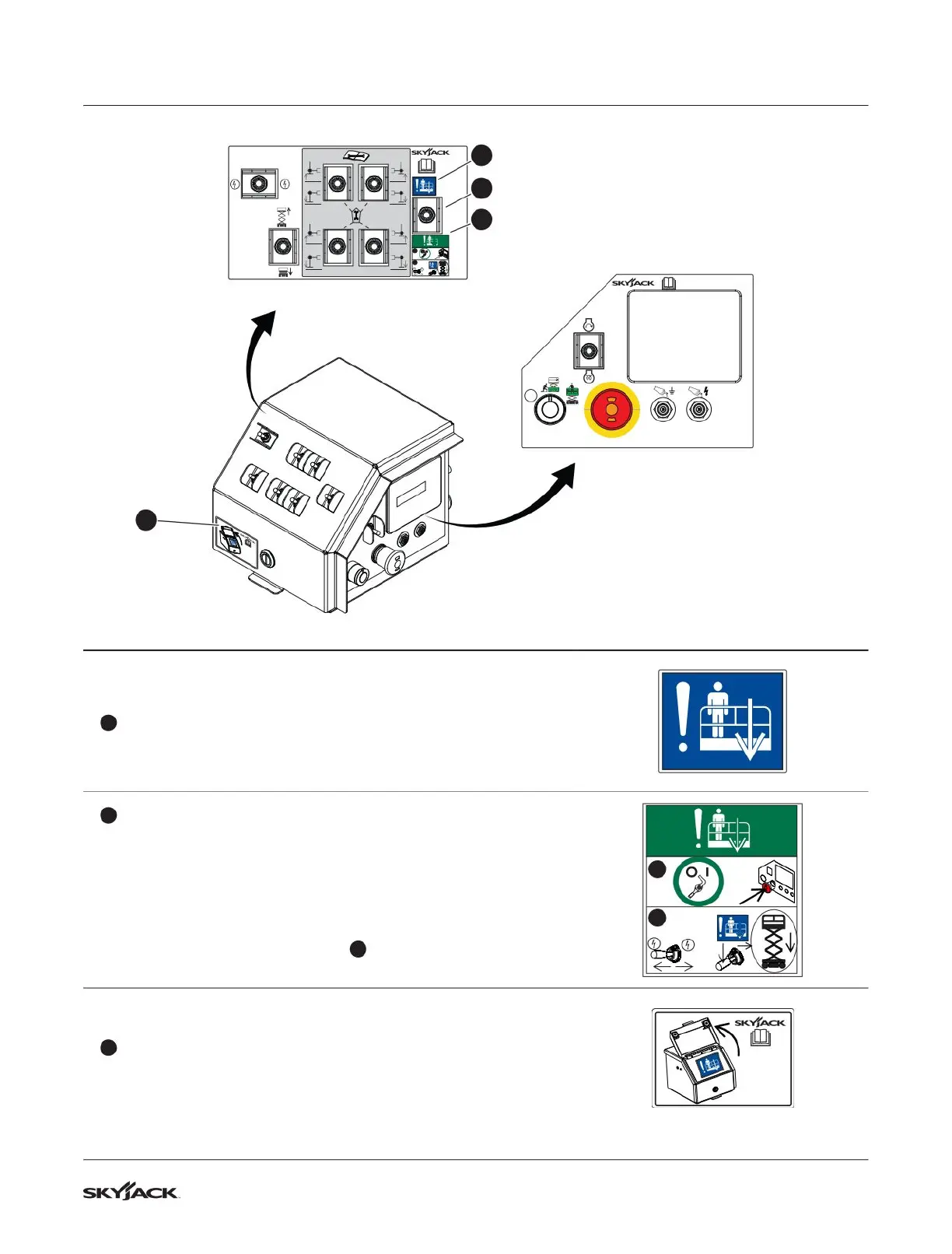 SKYJACK

SKYJACK

SKYJACK

SKYJACK