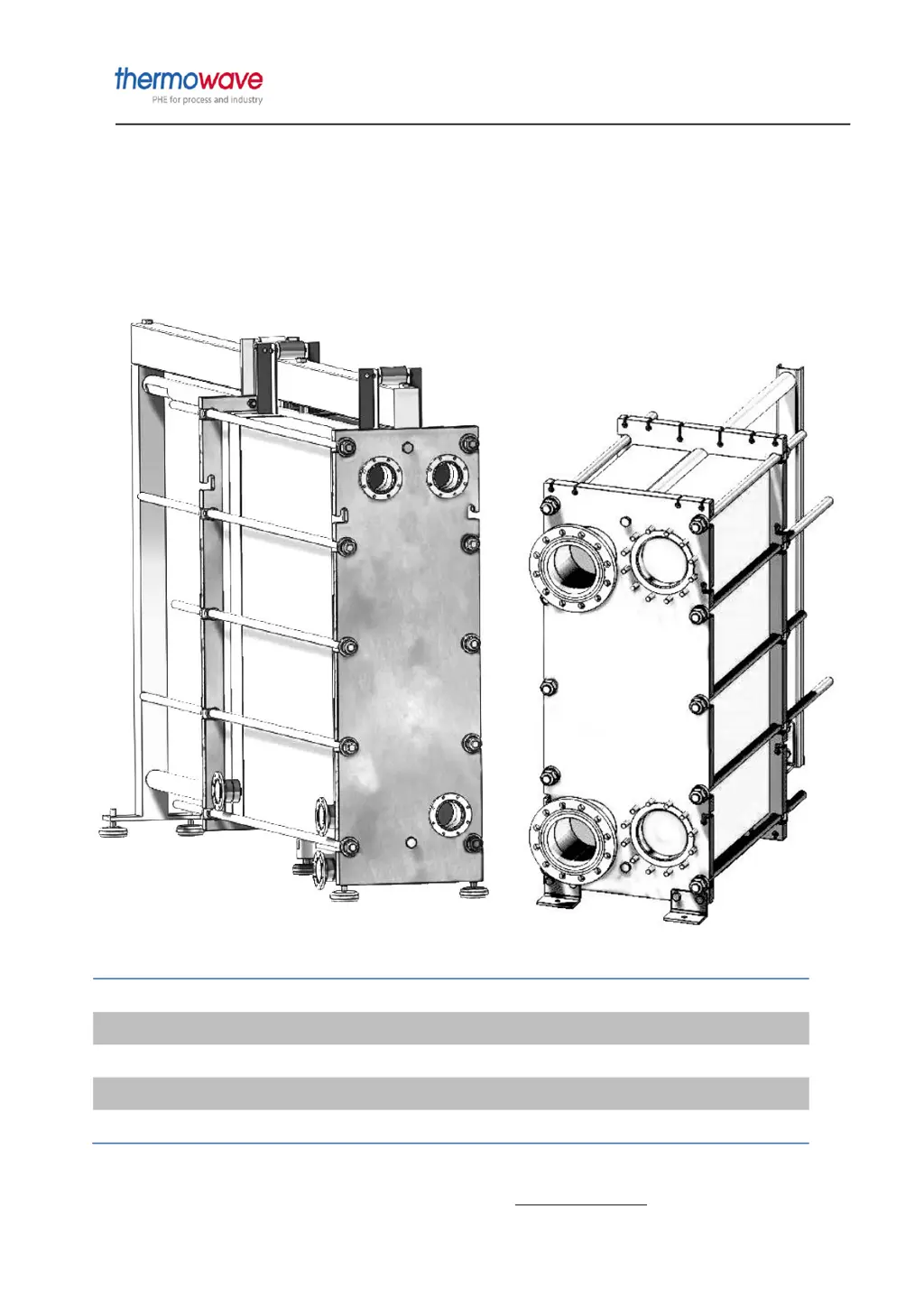 thermowave
PHE for process and industry