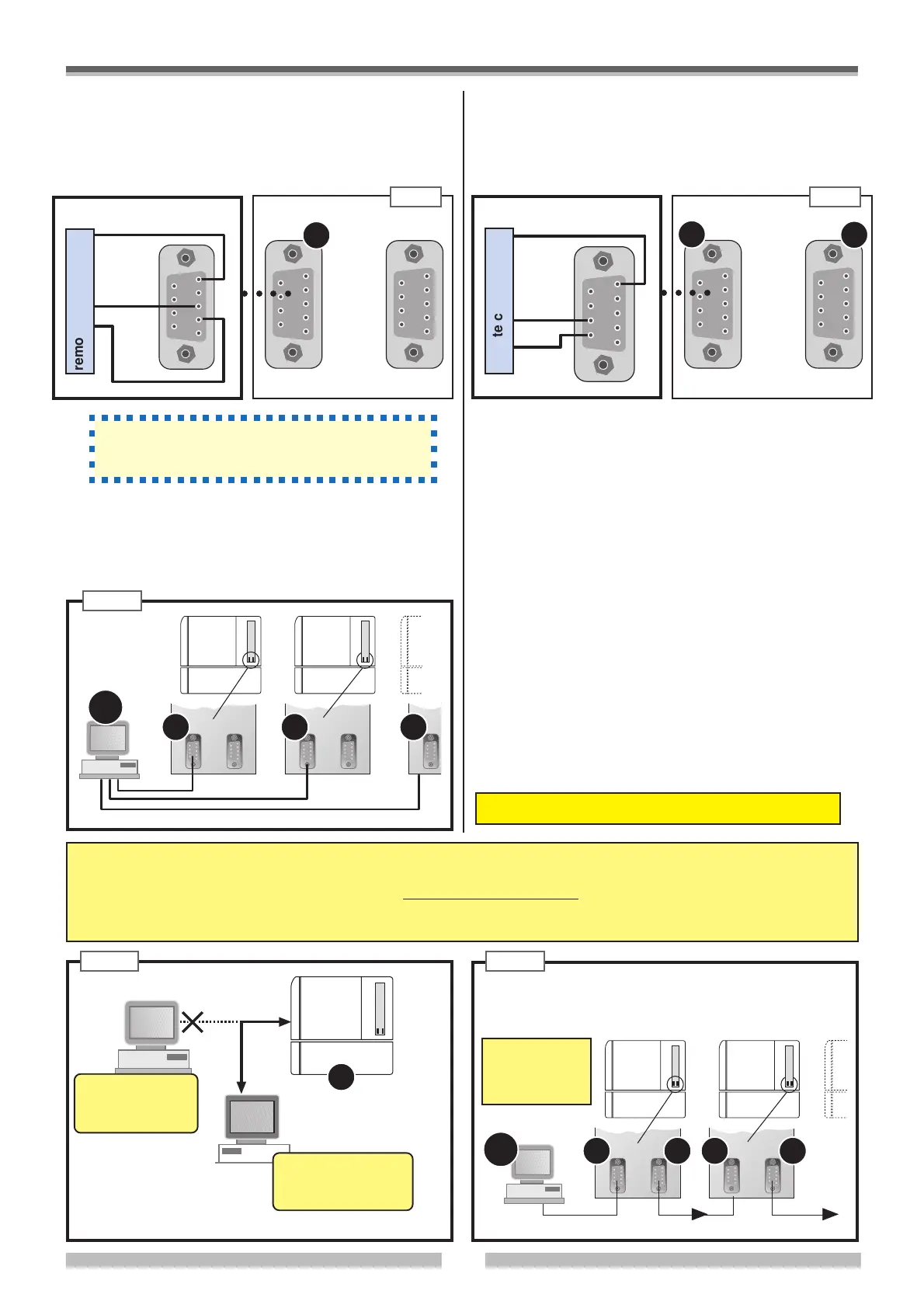 remo

te c