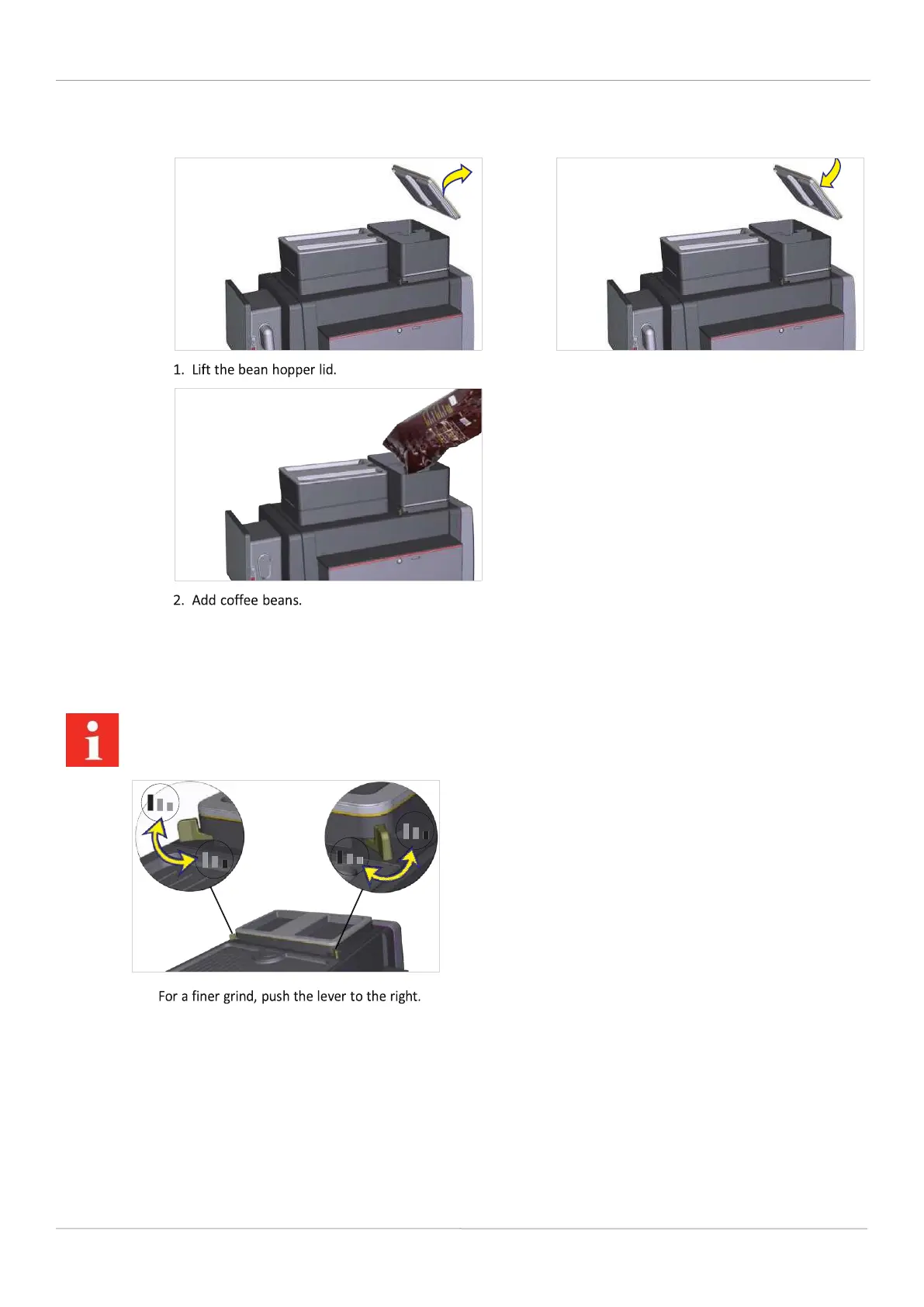 1. Lift the bean hopper lid.

2. Add coffee beans.

For a finer grind, push the lever to the right.