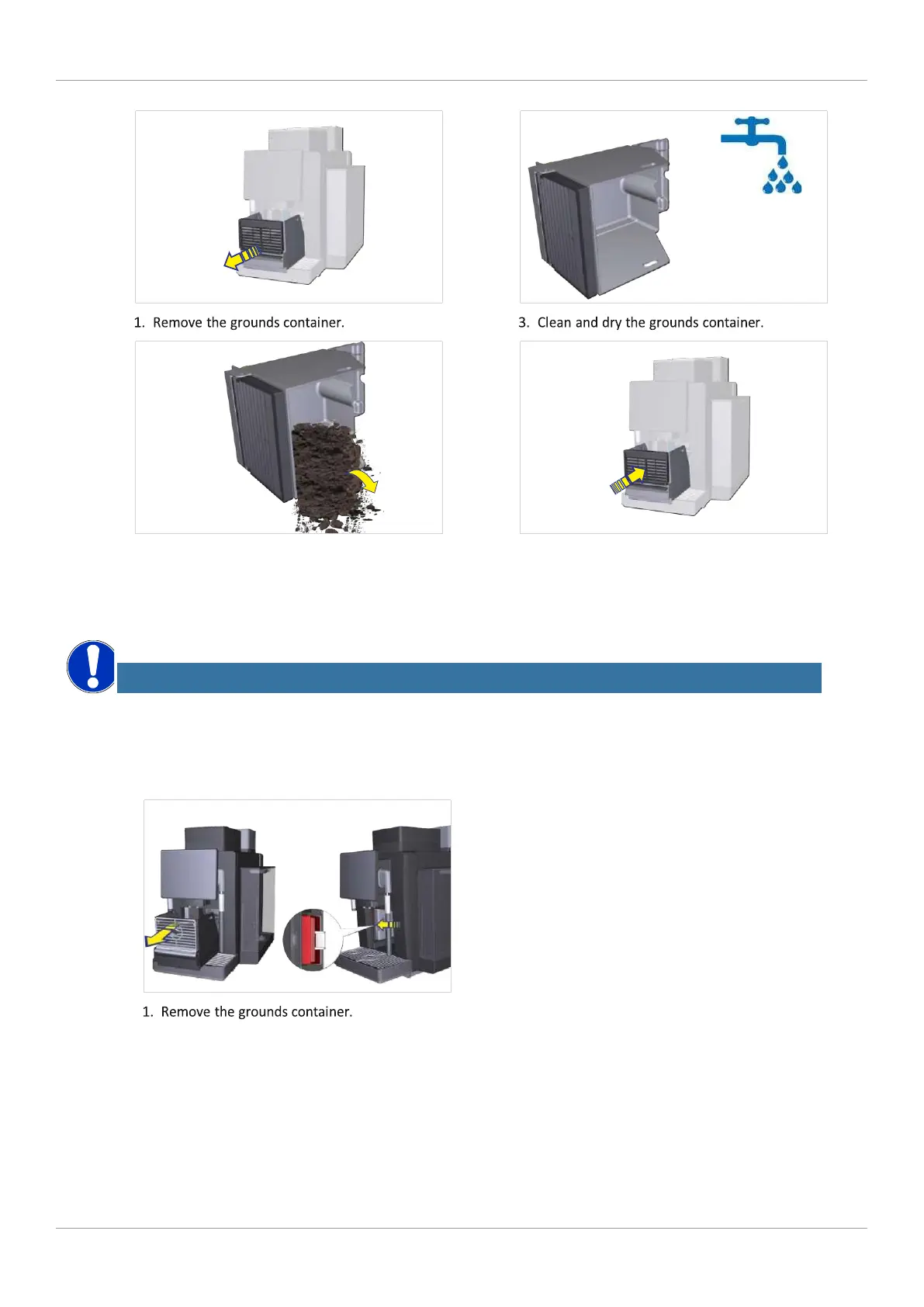 1. Remove the grounds container.

3. Clean and dry the grounds container.

1. Remove the grounds container.