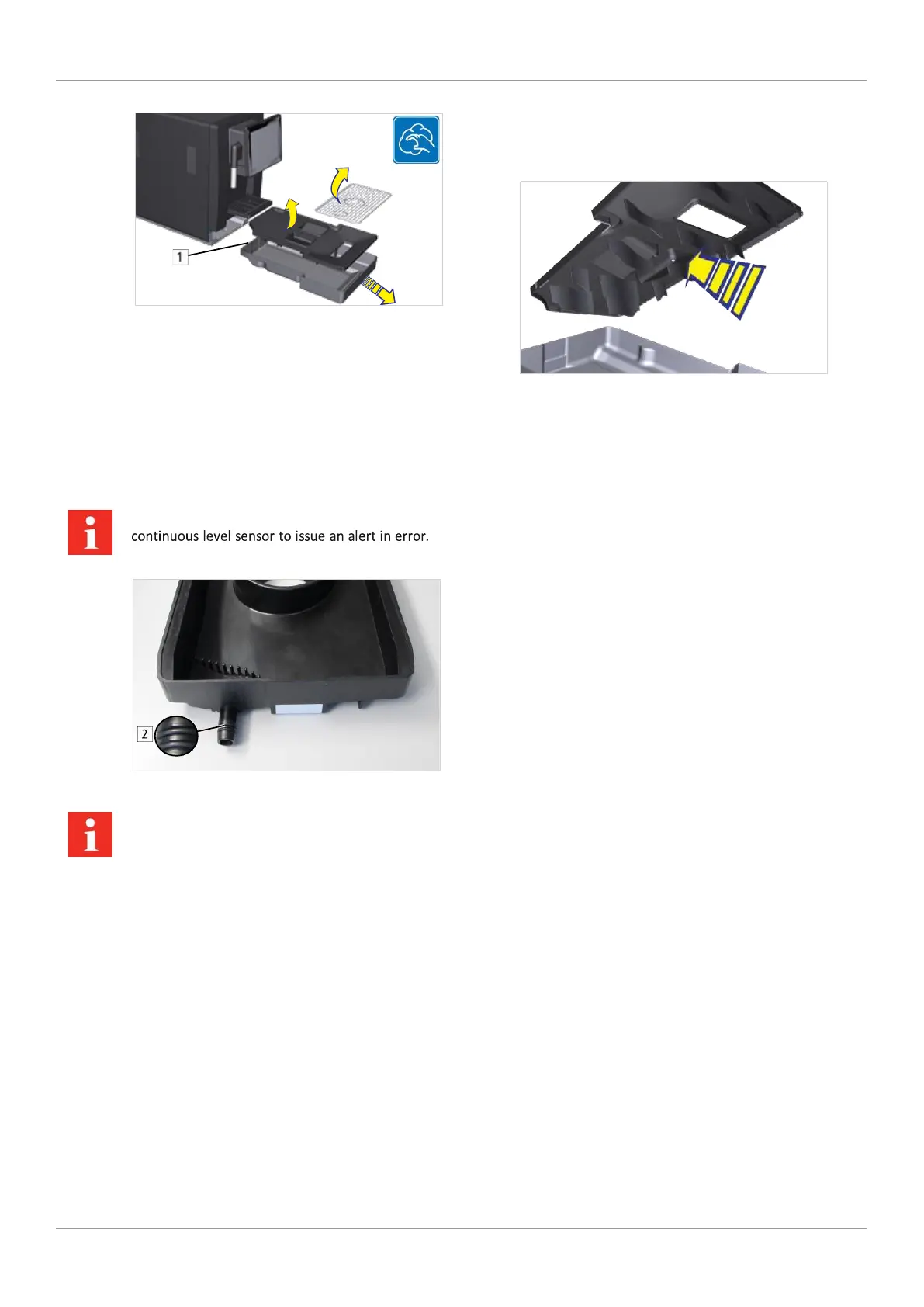 1

continuous level sensor to issue an alert in error.

2