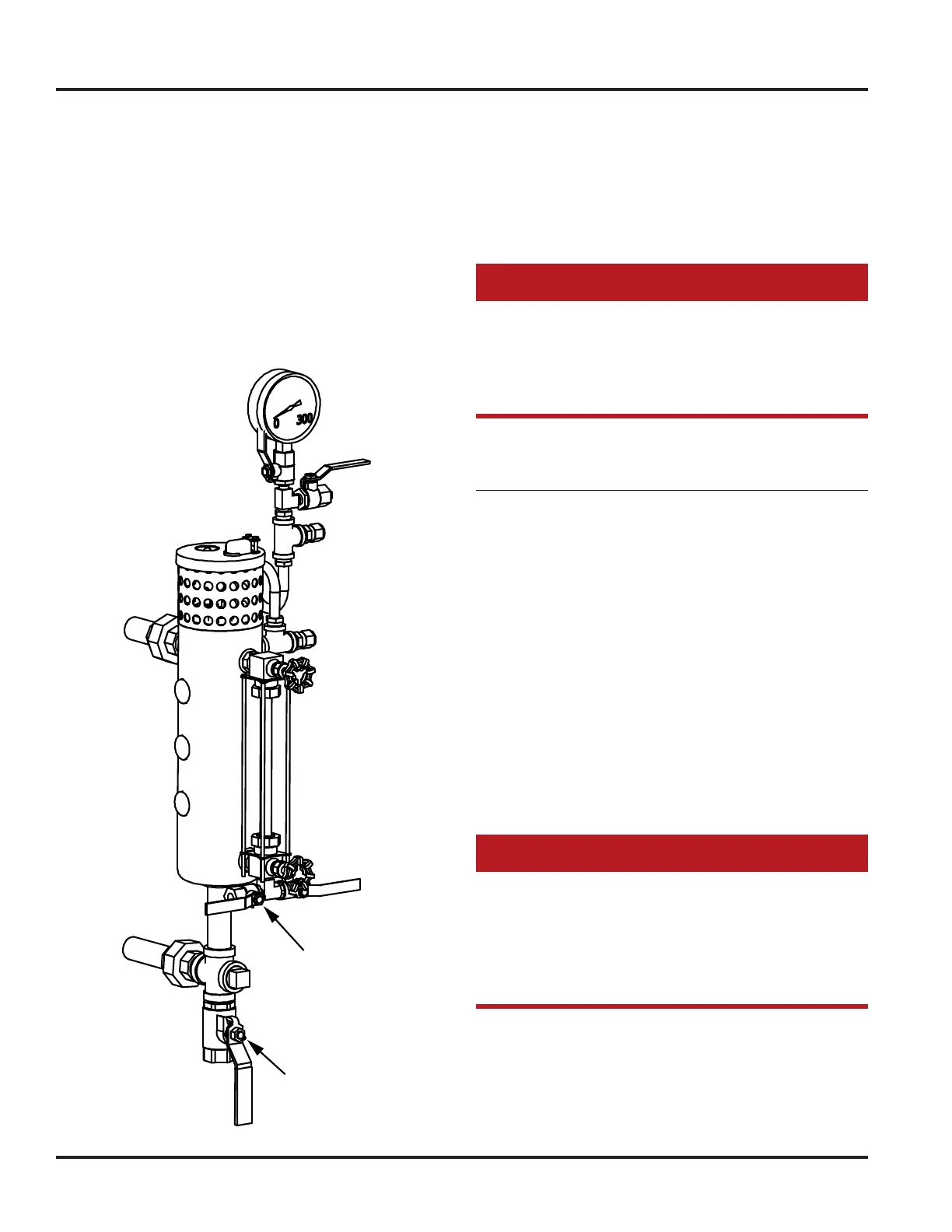 0
300