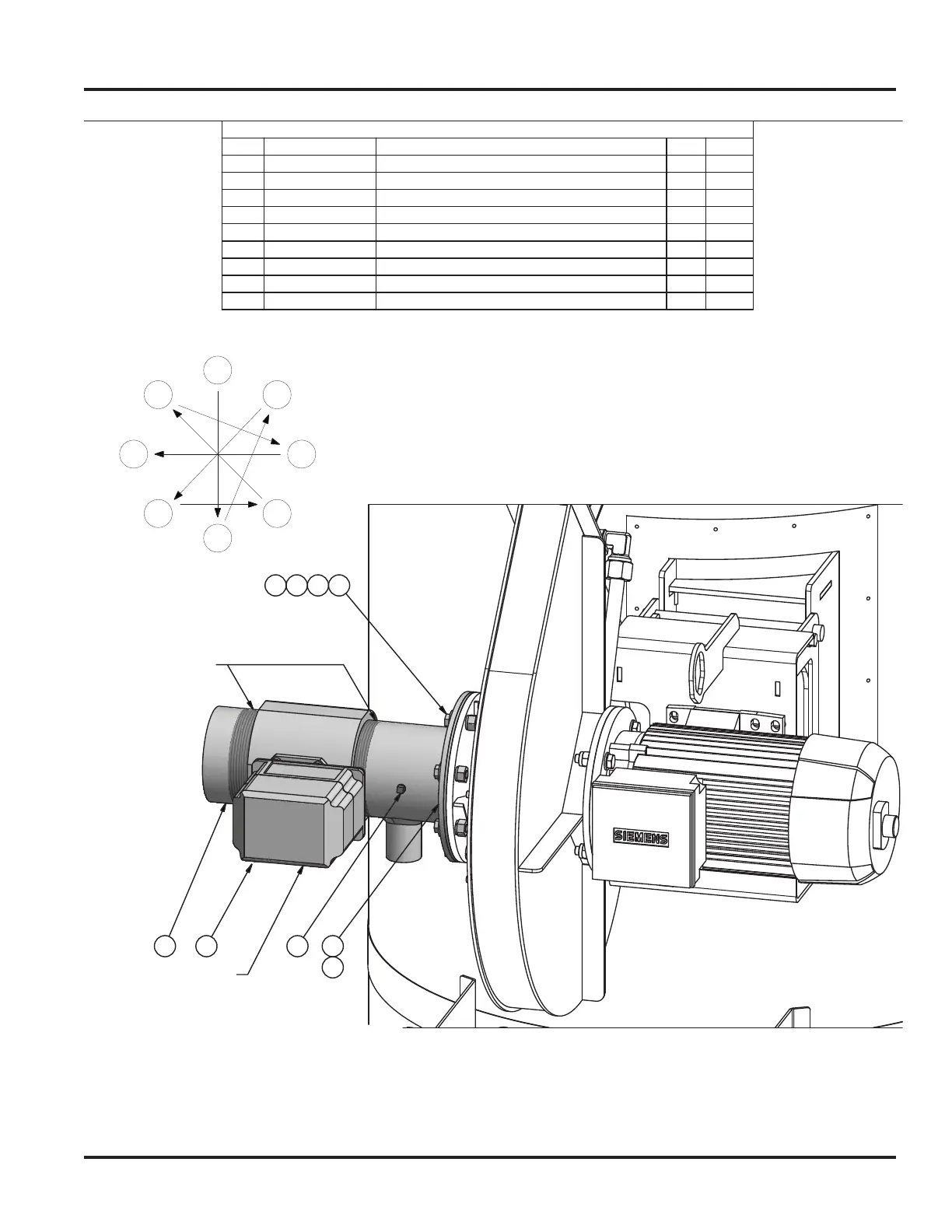 SIEMENS