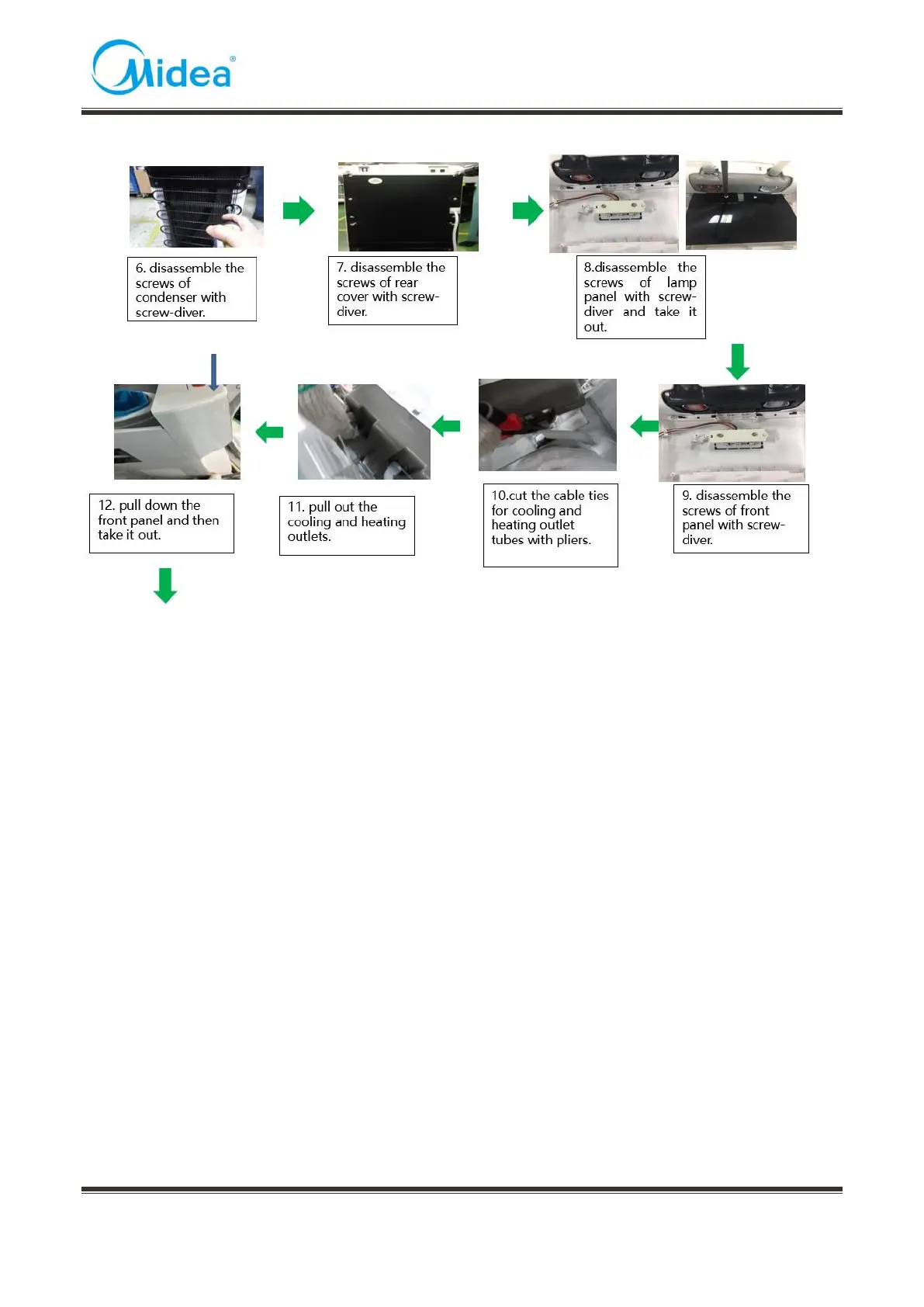 Midea®

6. disassemble the screws of condenser with screw-diver.

7. disassemble the screws of rear cover with screw-diver.

8.disassemble the screws of lamp panel with screw-diver and take it out.

9. disassemble the screws of front panel with screw-diver.

10.cut the cable ties for cooling and heating outlet tubes with pliers.

11. pull out the cooling and heating outlets.

12. pull down the front panel and then take it out.