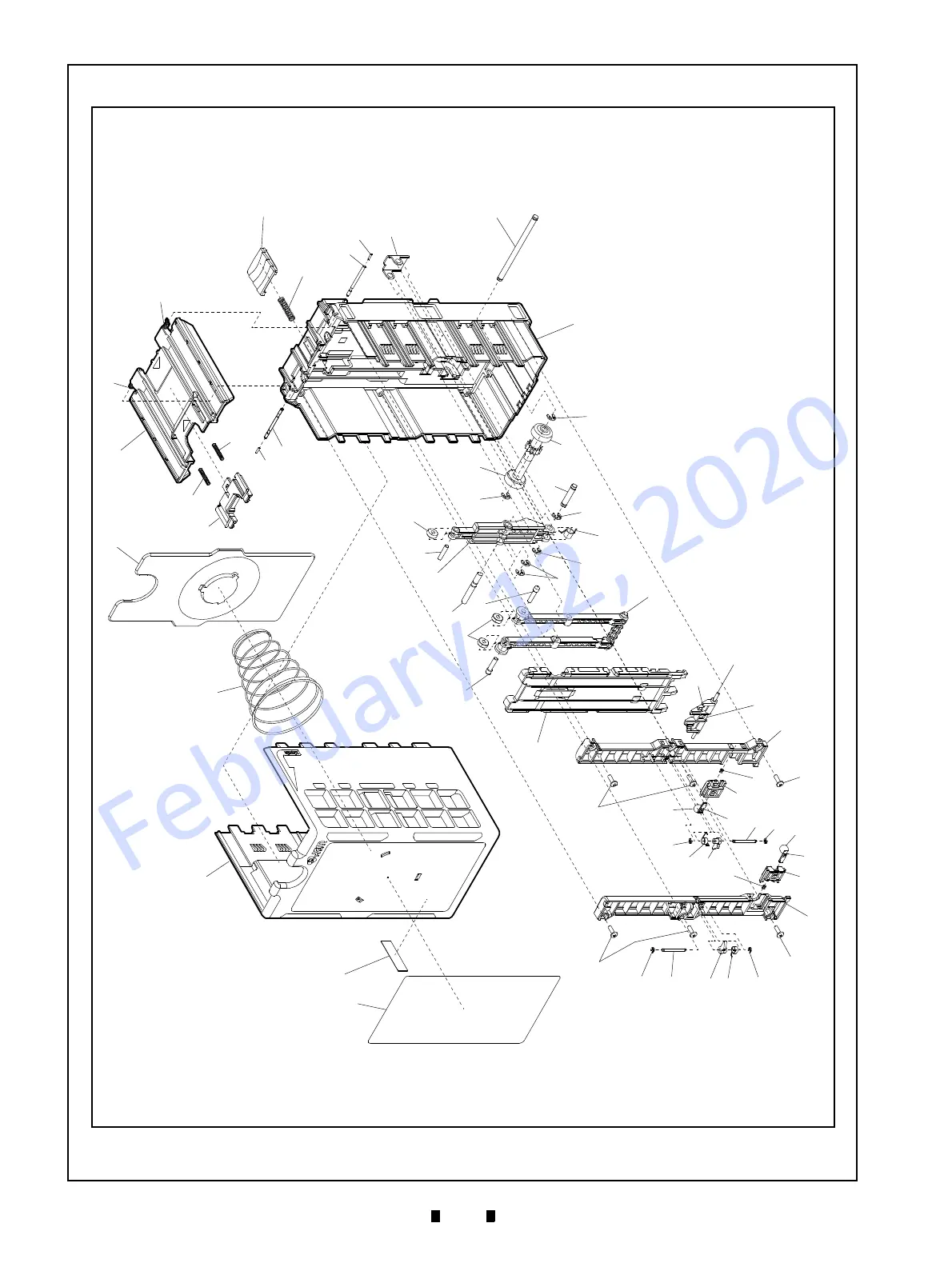 February 12, 2020