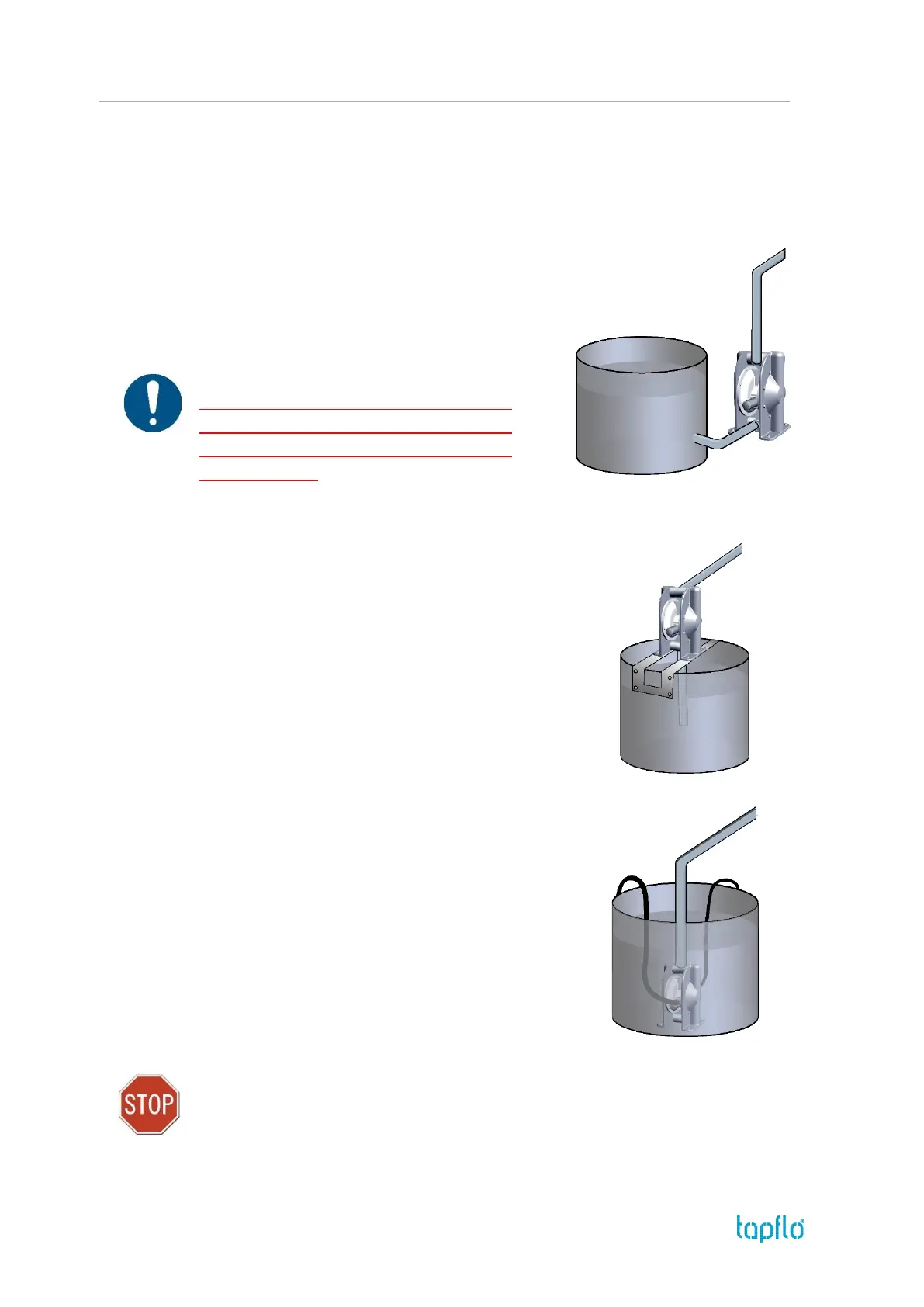 STOP

tapflo